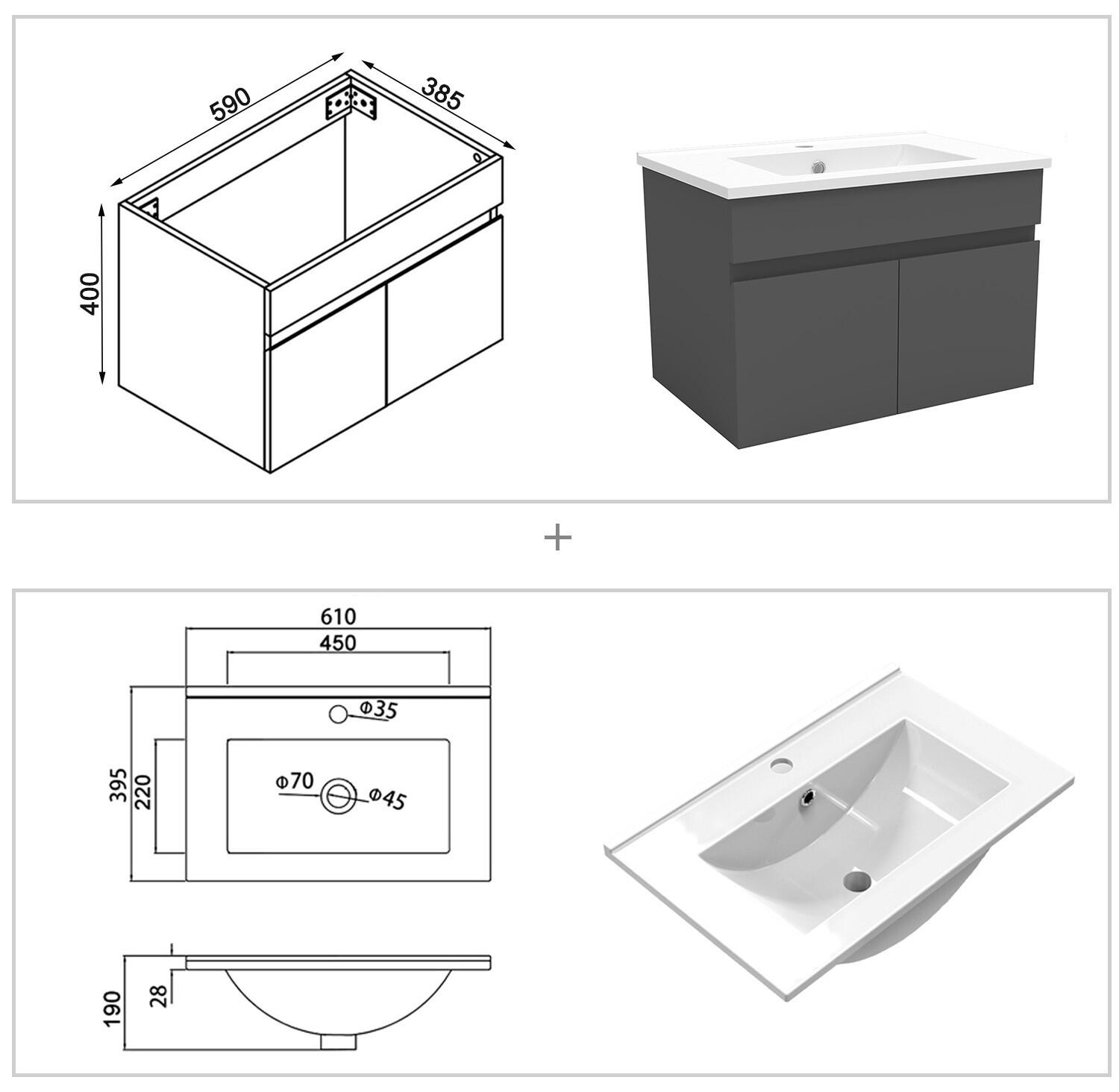 590
385
400

+

610
450
Φ35
395
220
Φ70
Φ45
190
28