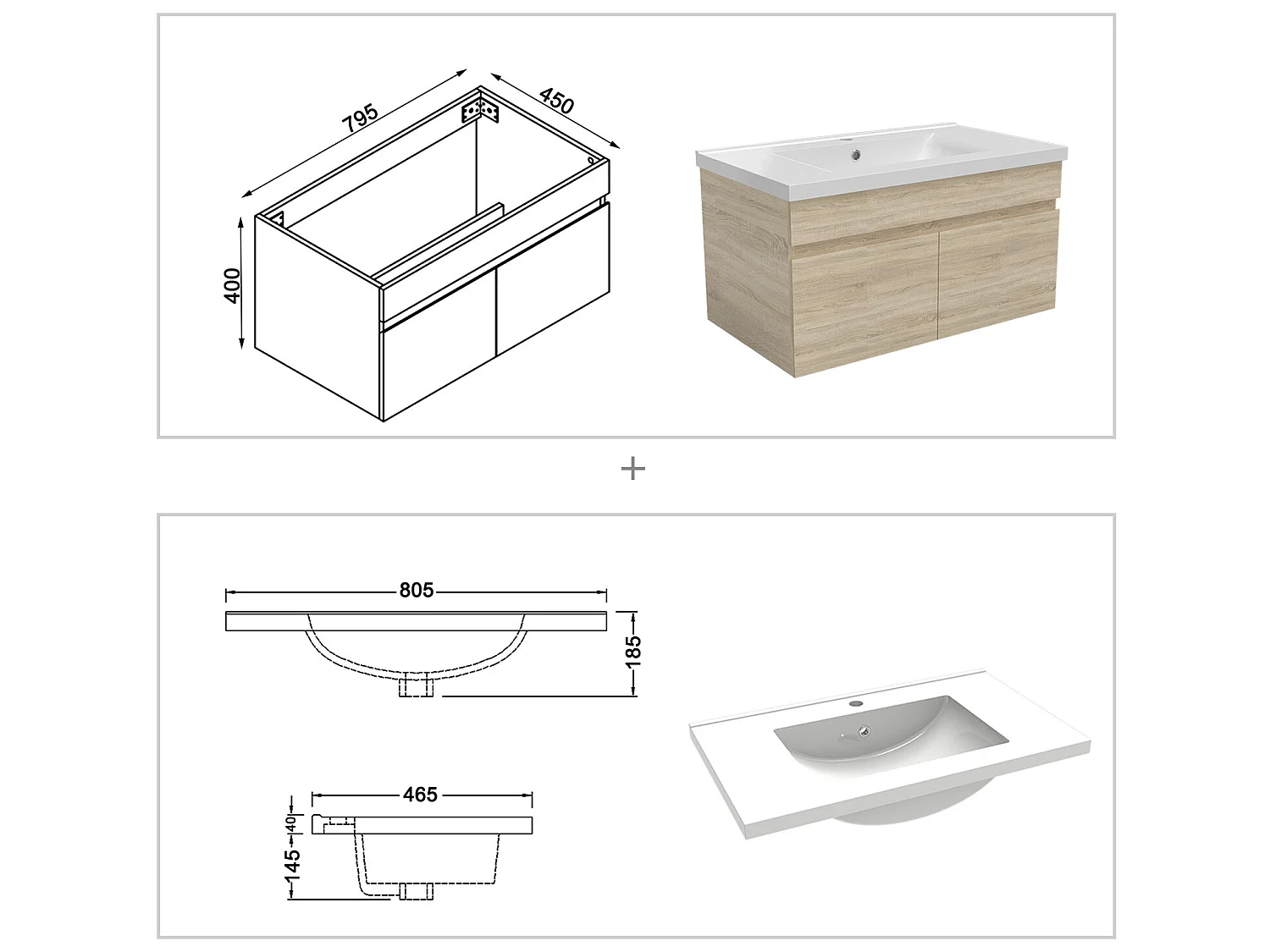 795
450
400

+

805
185
465
40
145