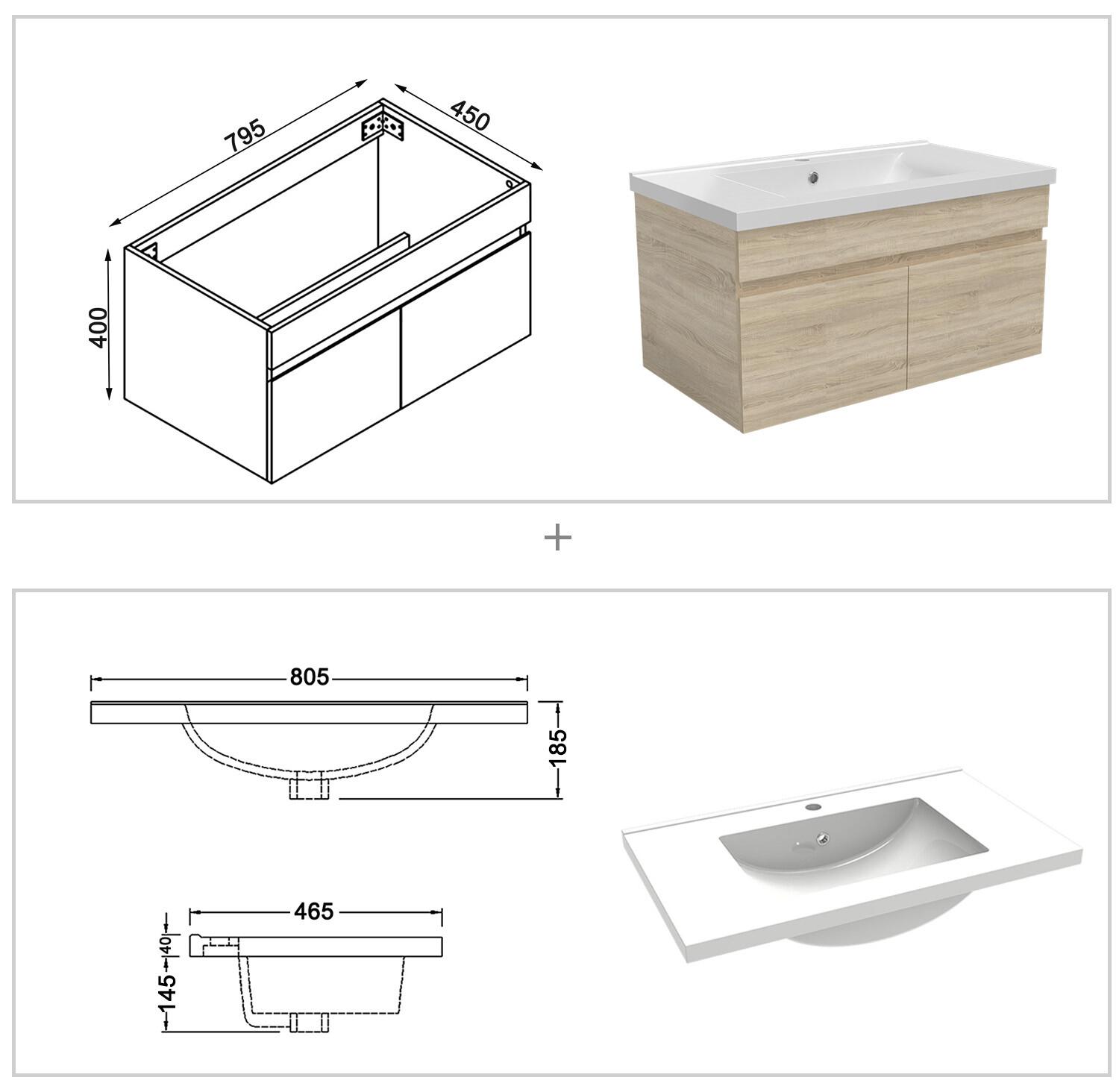 795
450
400

+

805
185

465
40
145