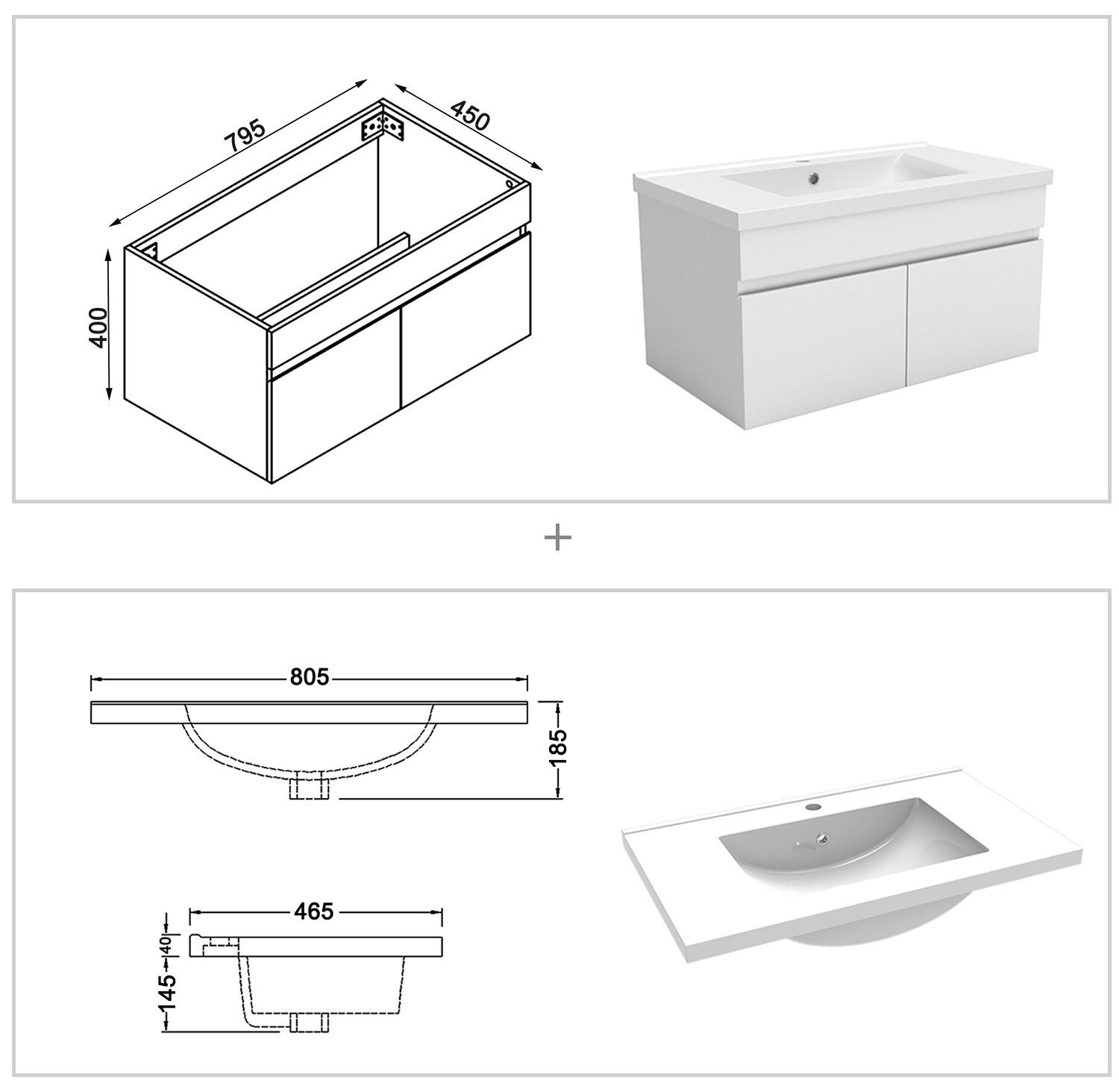 795
450
400

+

805
185
465
40
145