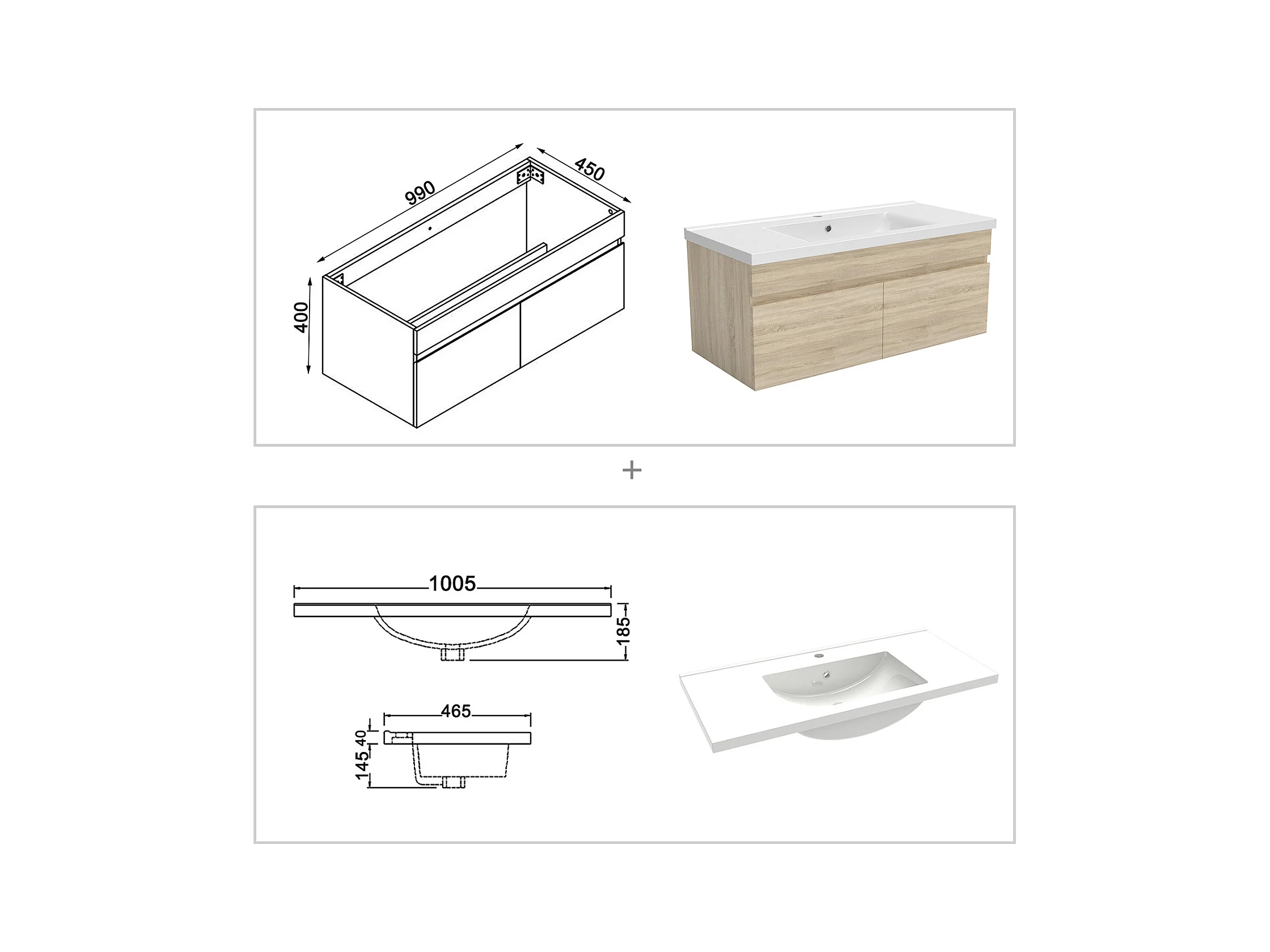 990
450
400

+

1005
185
465
40
145