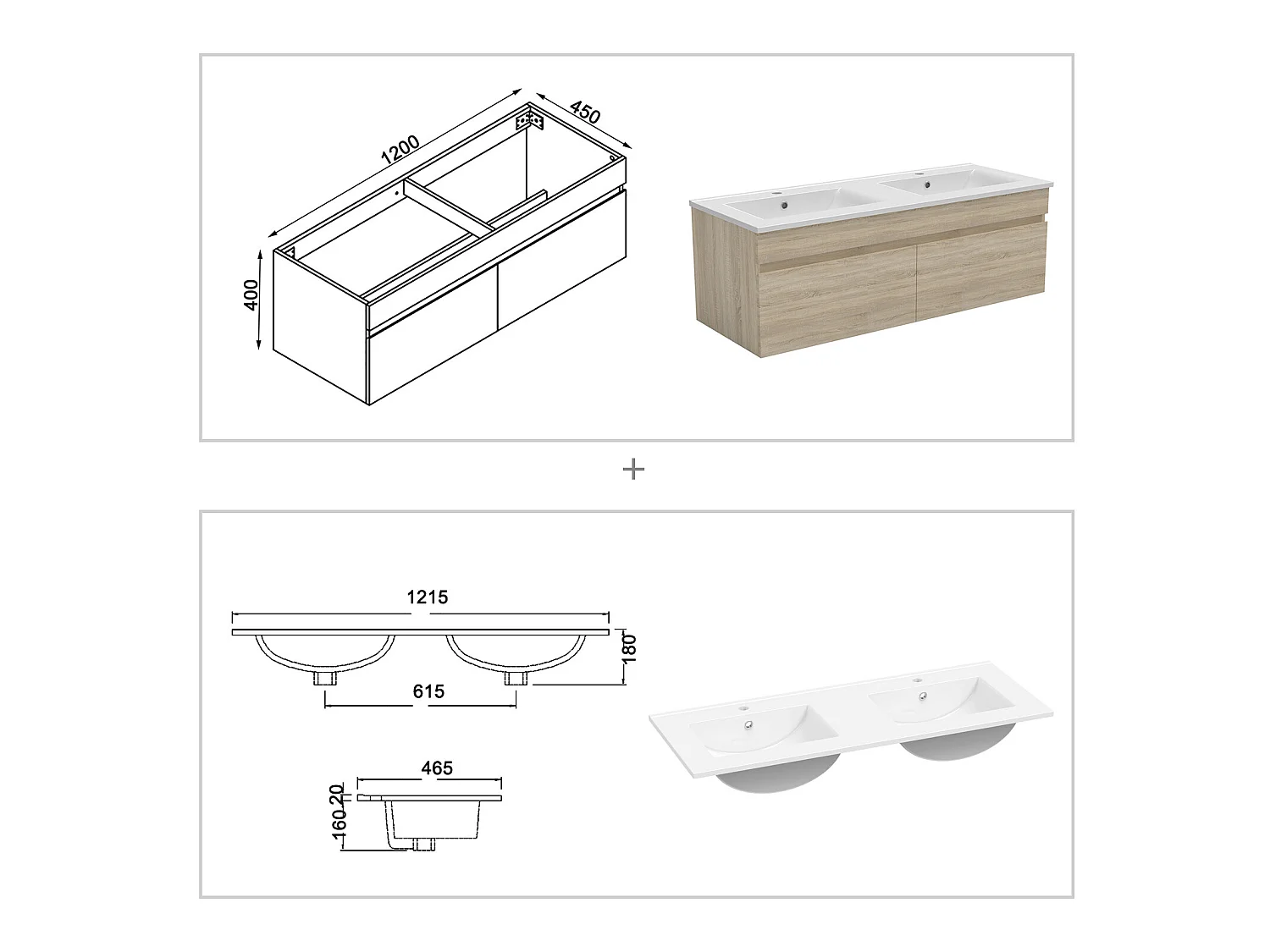 1200
450
400

+

1215
180
615
465
20
160