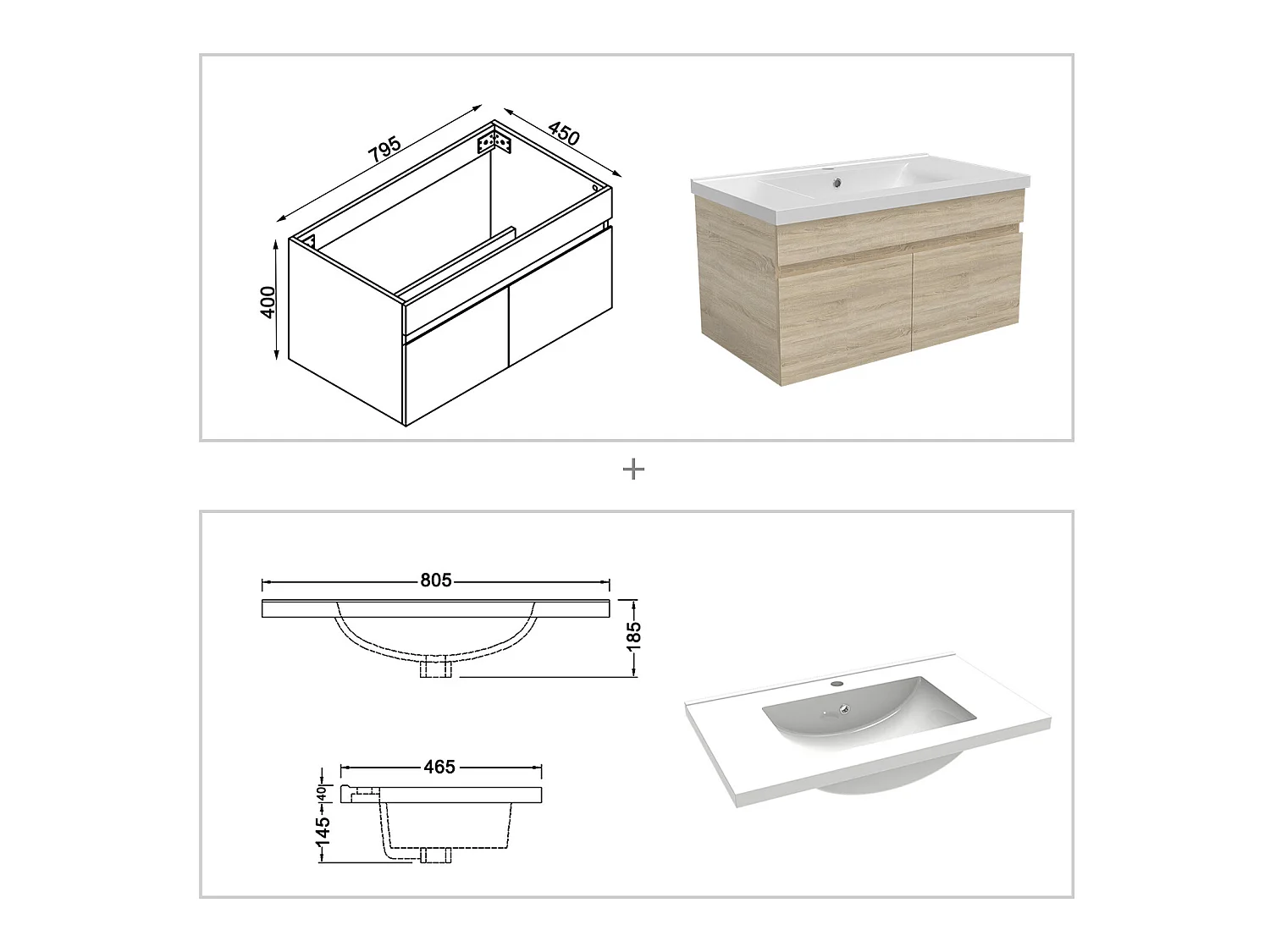 795
450
400

+

805
185
465
40
145