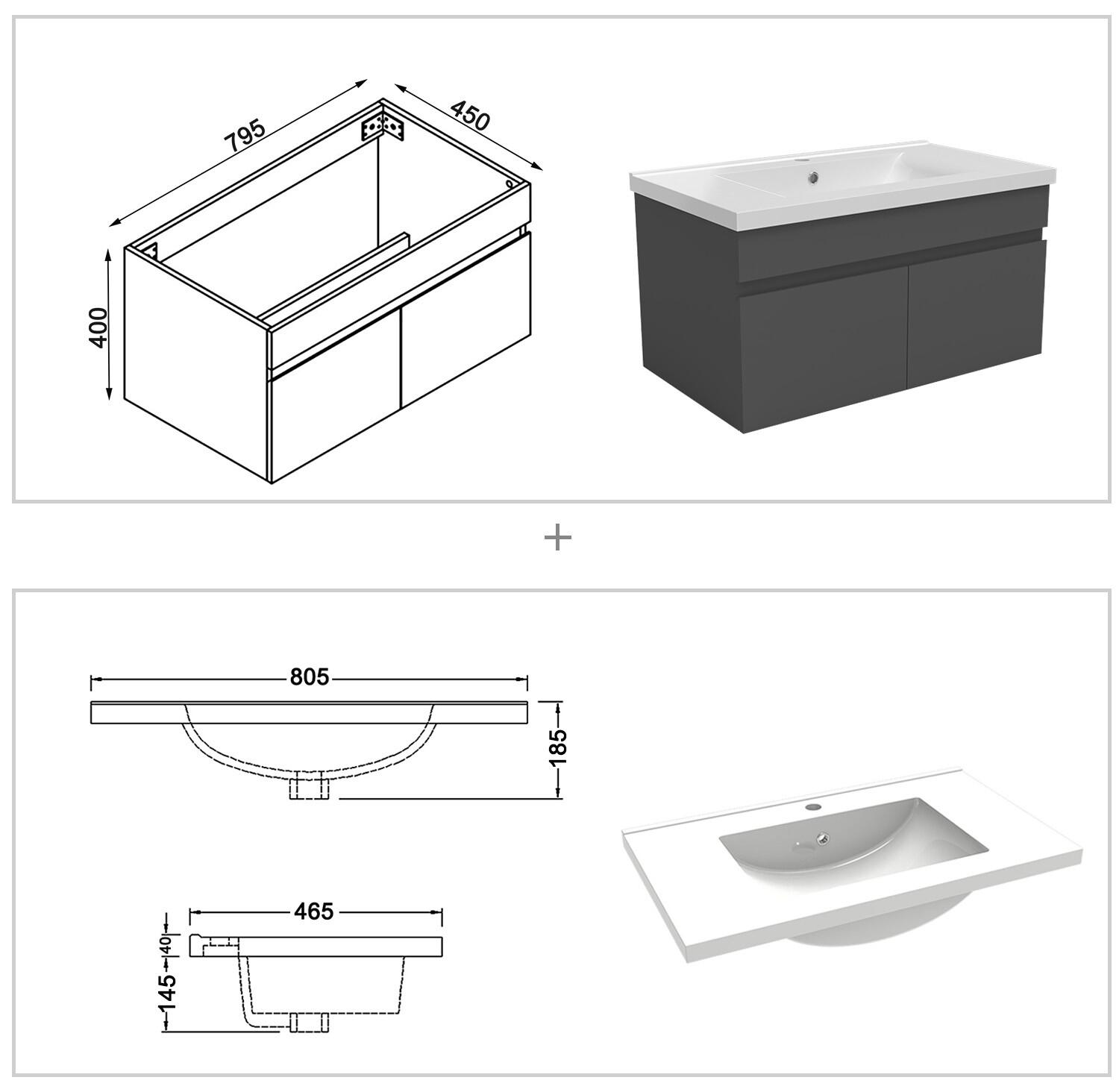 795
450
400

+

805
185
465
40
145