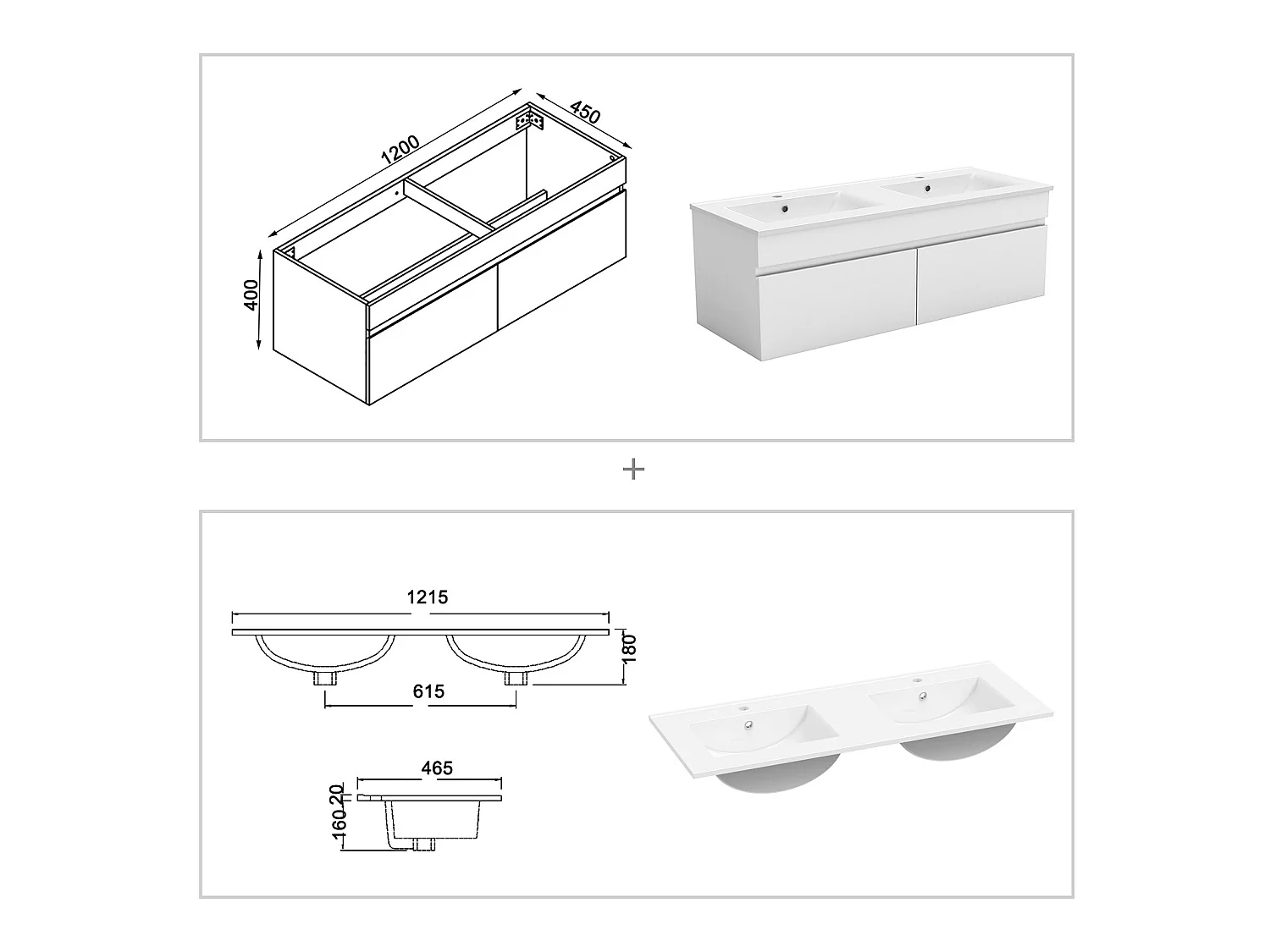 1200
450
400

+

1215
180
615

465
20
160