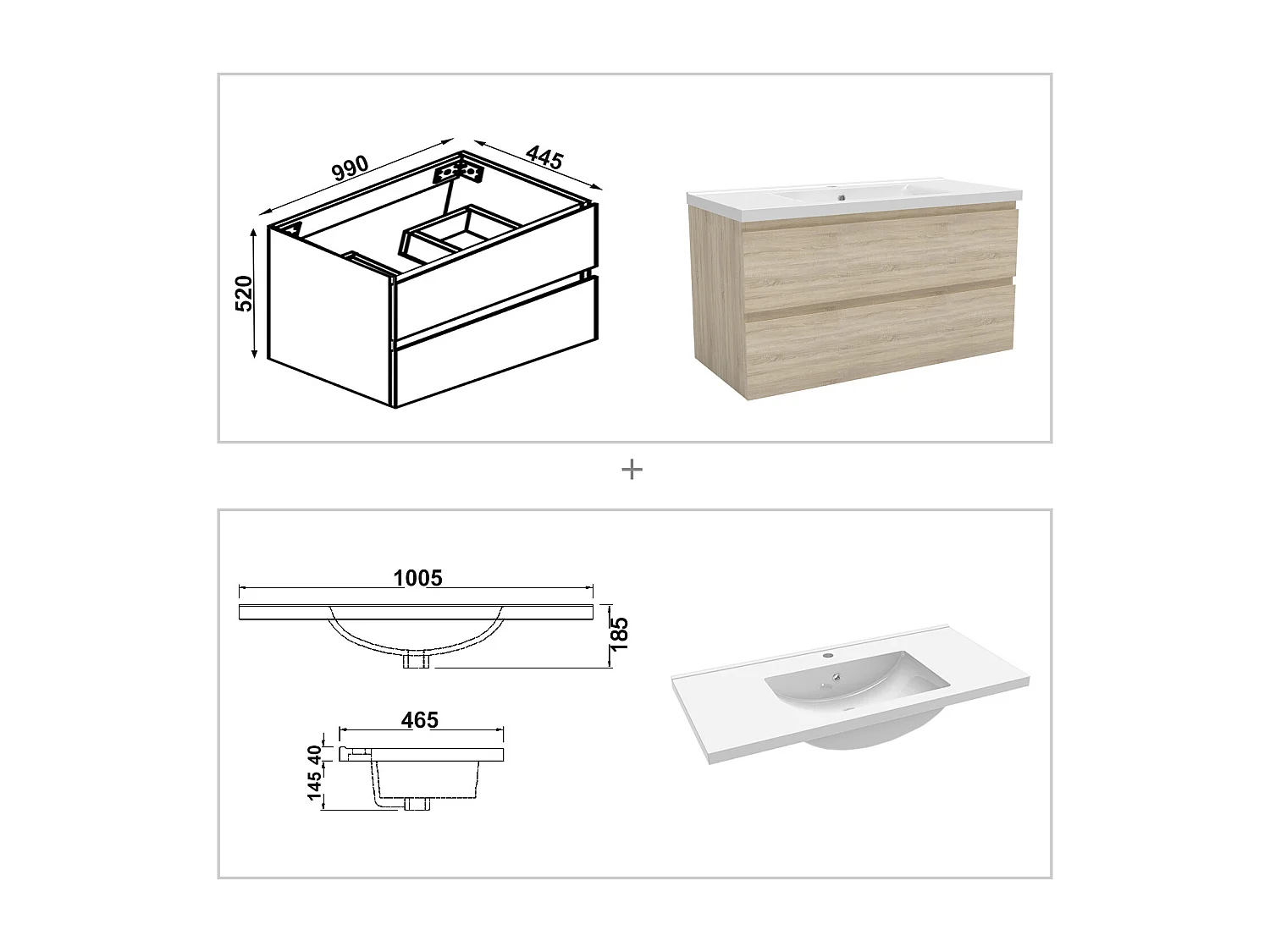 990
445
520

+

1005
185
465
40
145