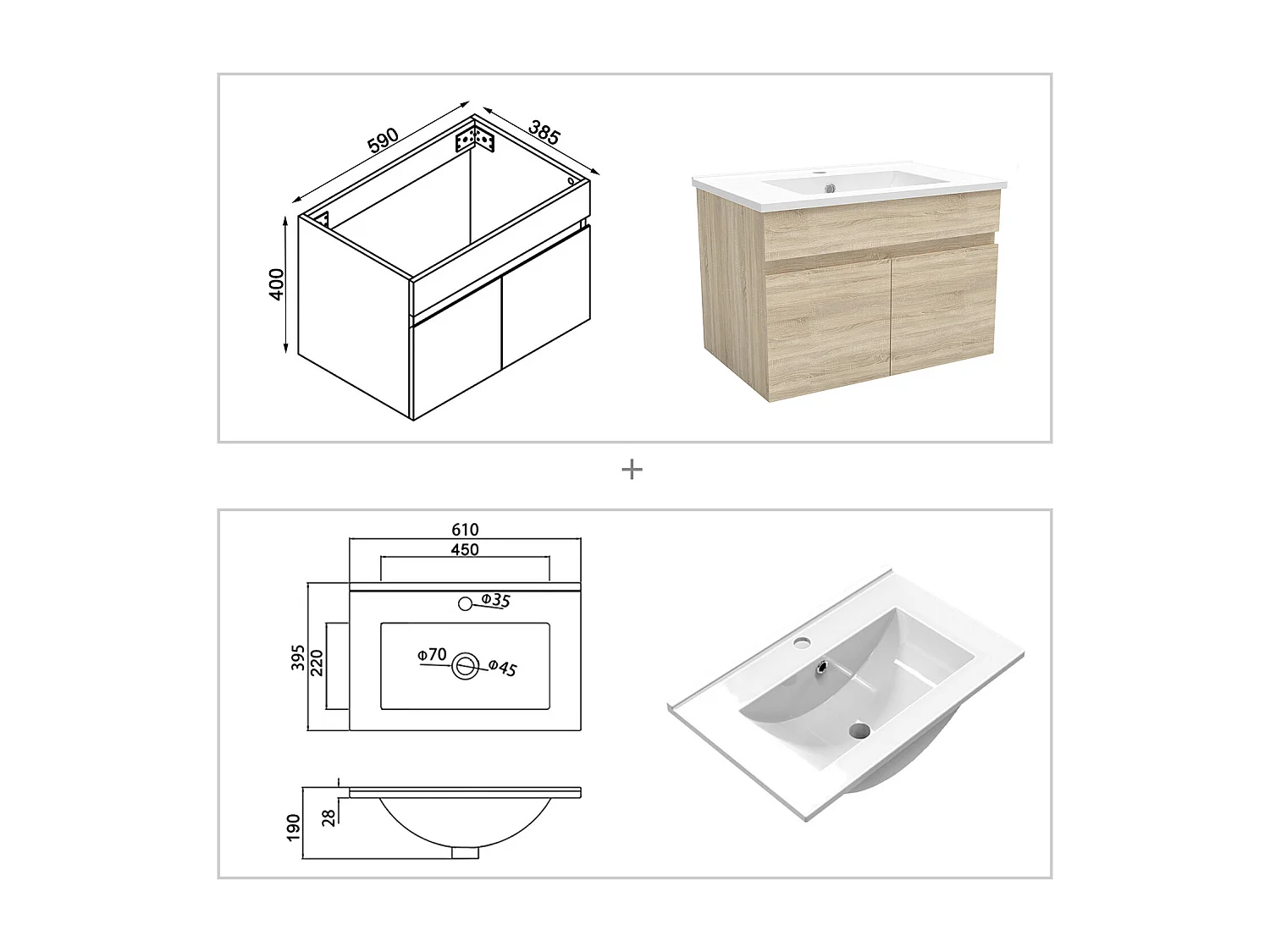 590
385
400

+

610
450
Φ35
395
220
Φ70
Φ45
190
28