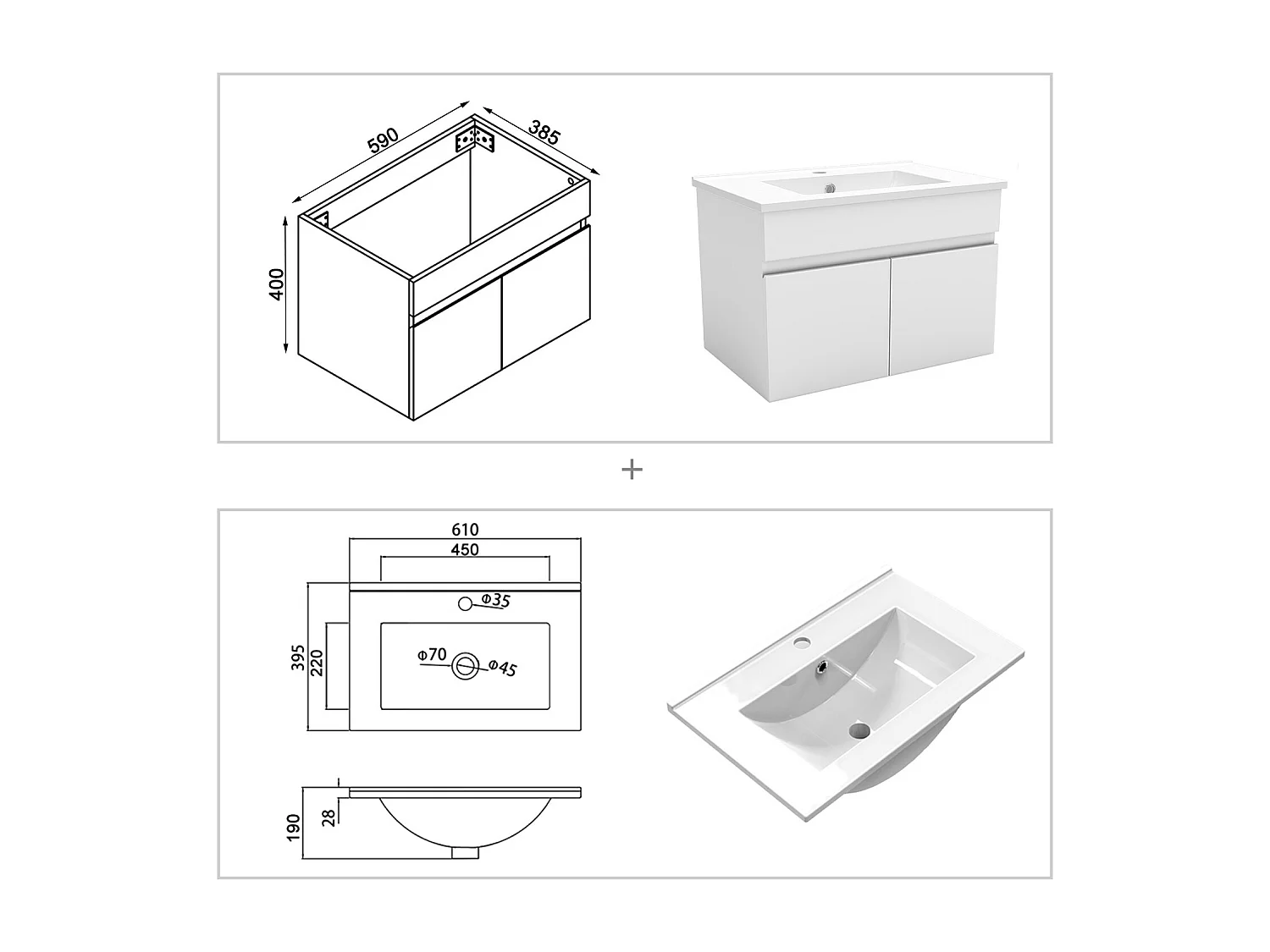 590
385
400

+

610
450
Φ35
395
220
Φ70
Φ45
190
28