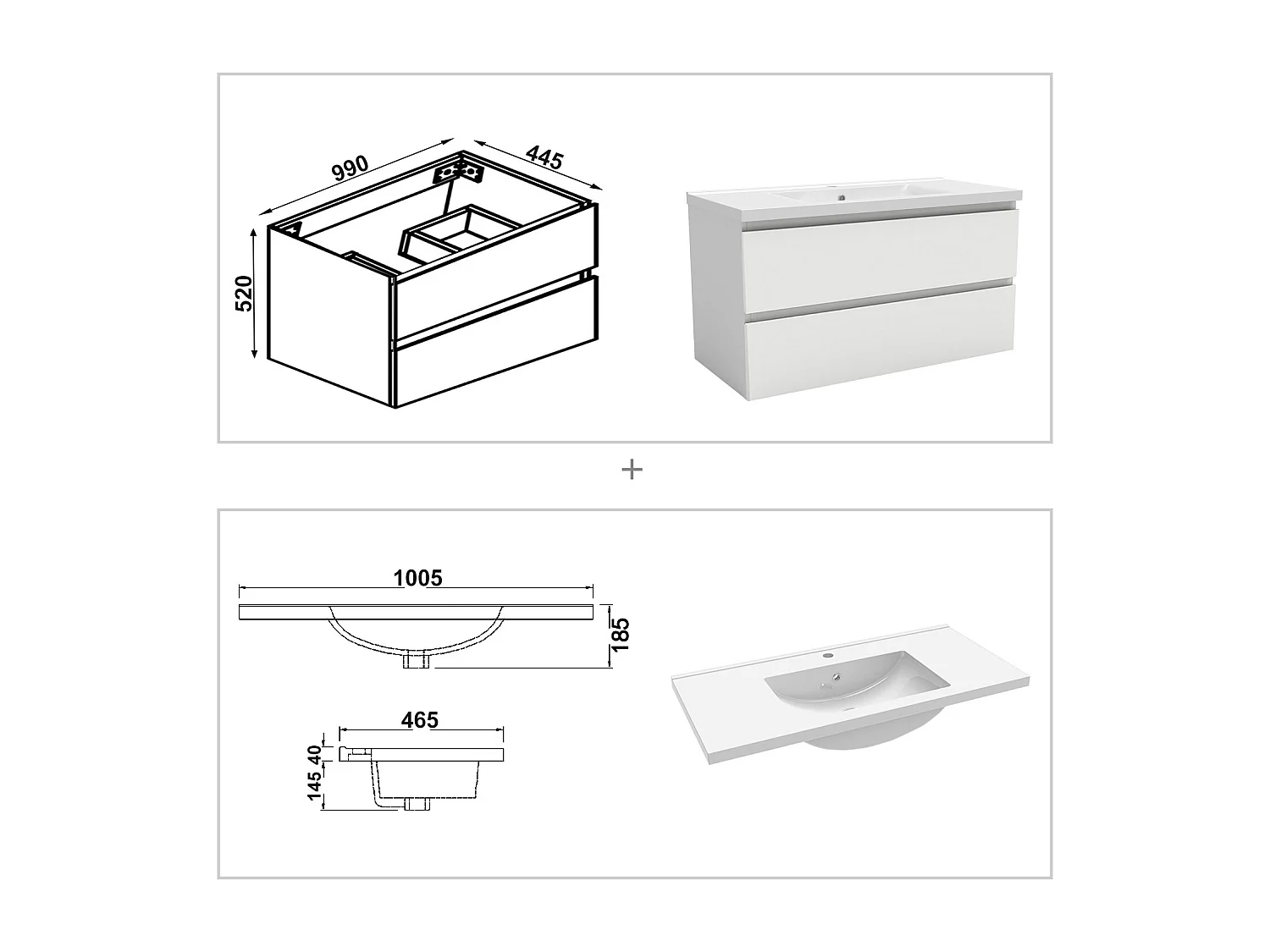 990
445
520

+

1005
185
465
40
145