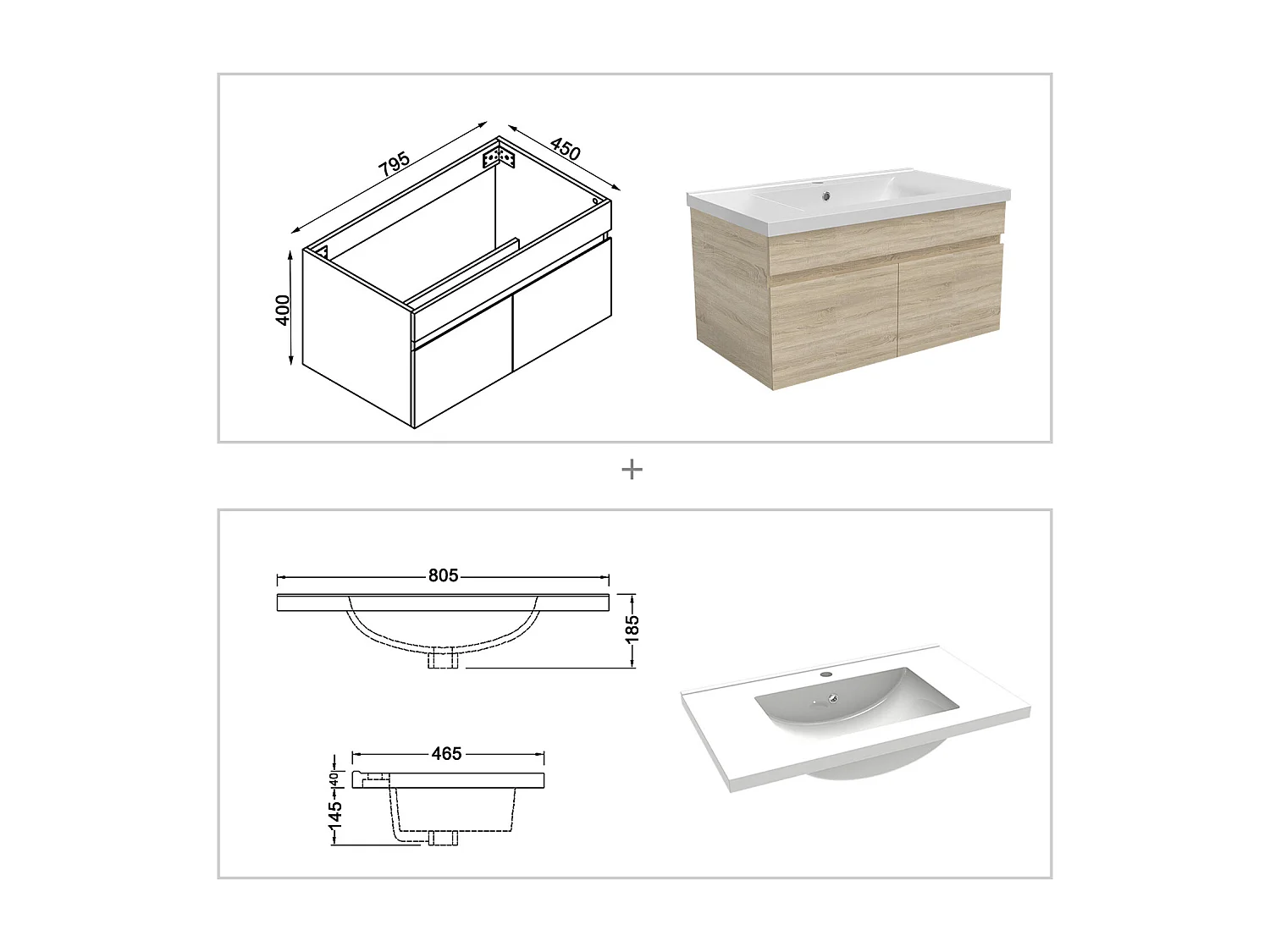 795
450
400

+

805
185
465
40
145