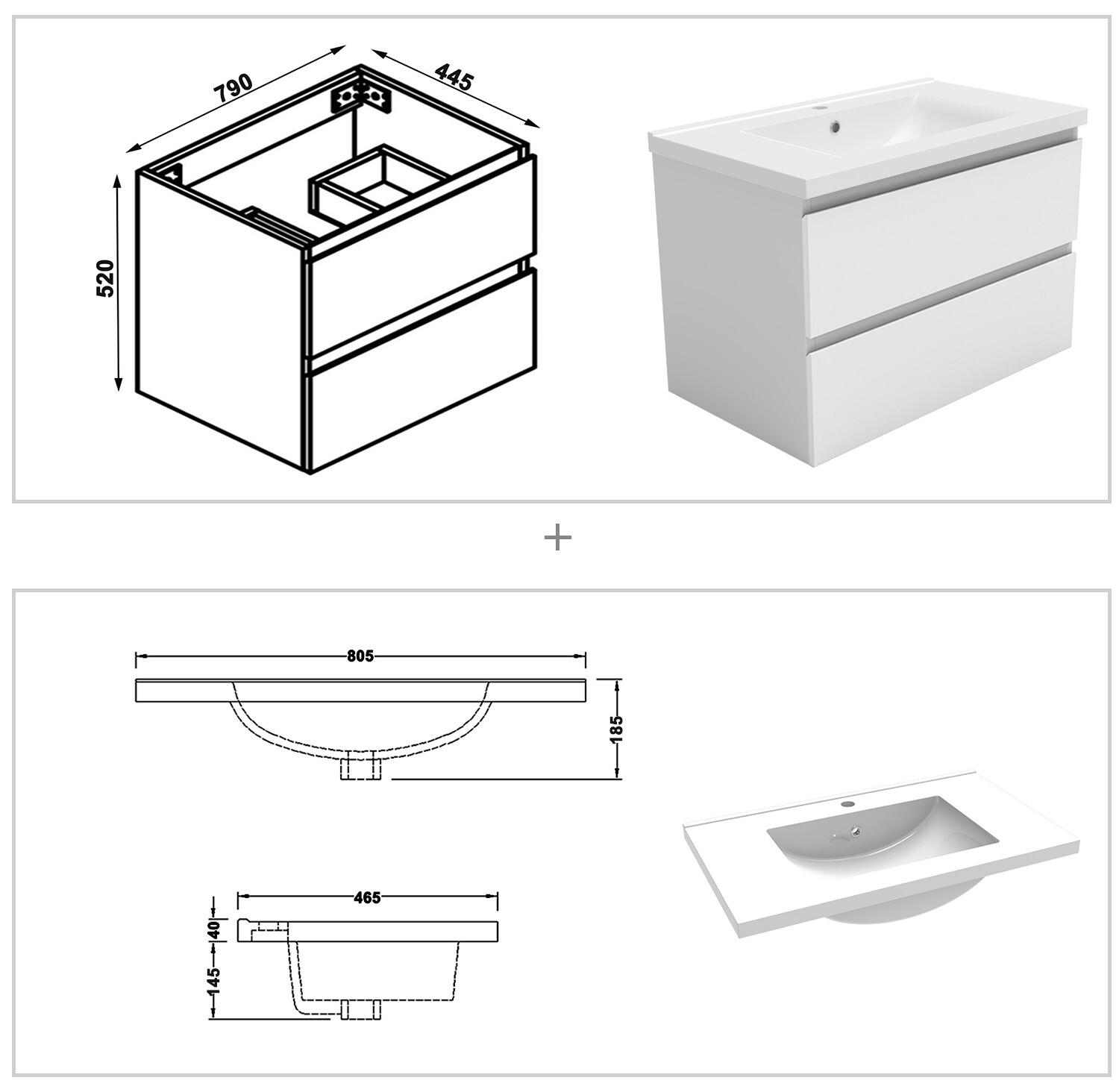 790
445
520

+

805
185

465
40
145