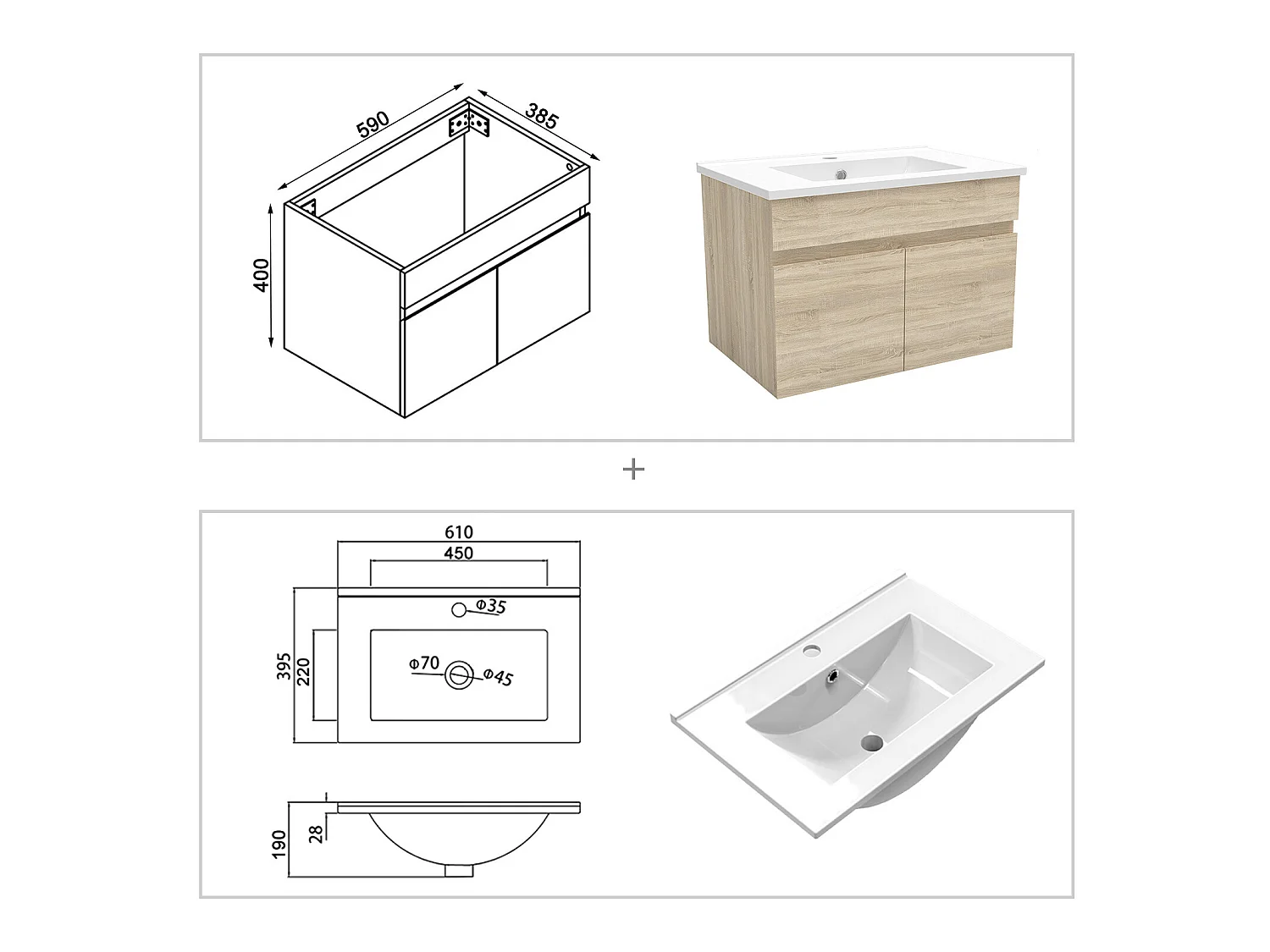 590
385
400

+

610
450
Φ35
395
220
Φ70
Φ45
190
28