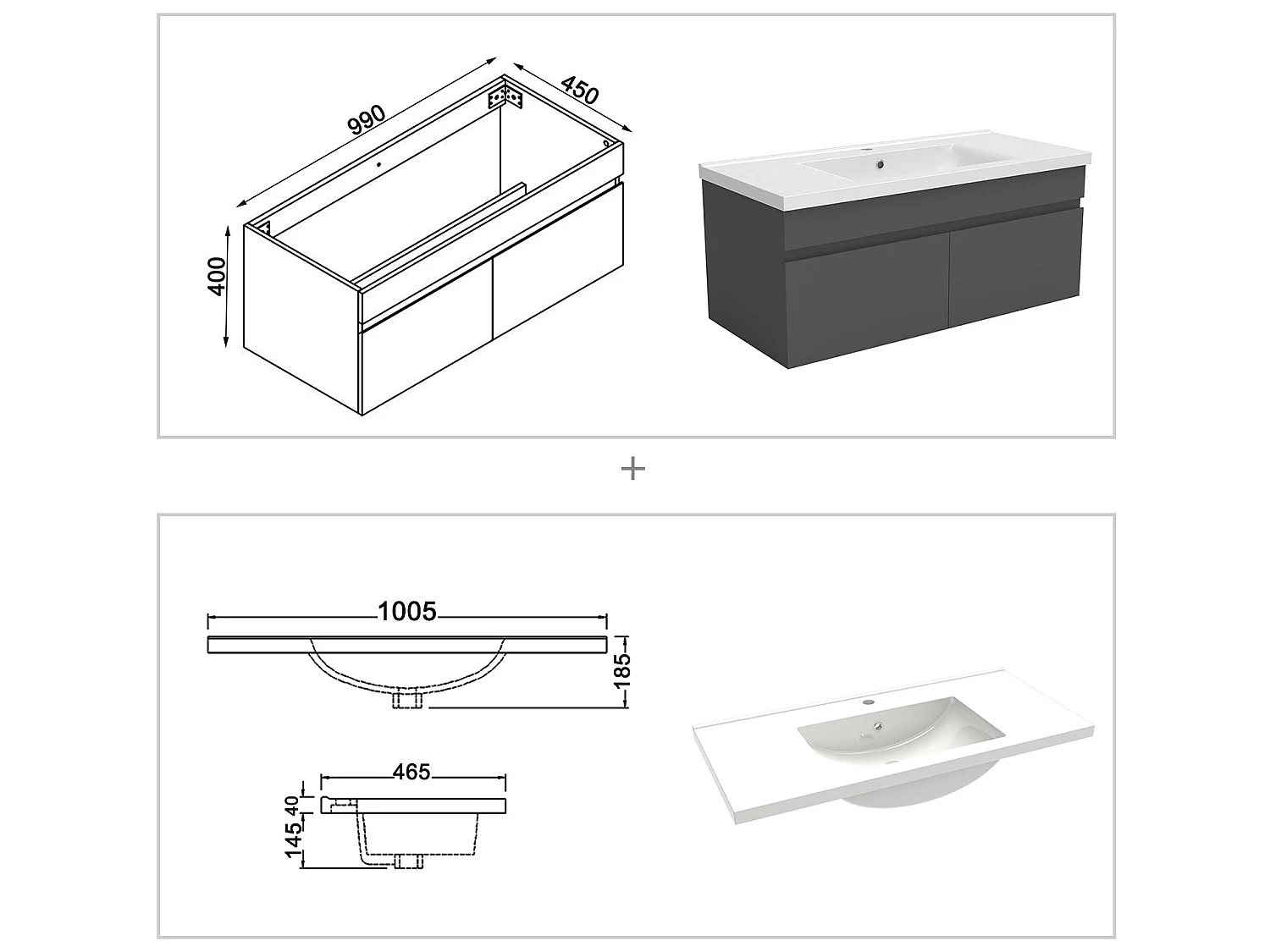 990
450
400

+

1005
185
465
40
145