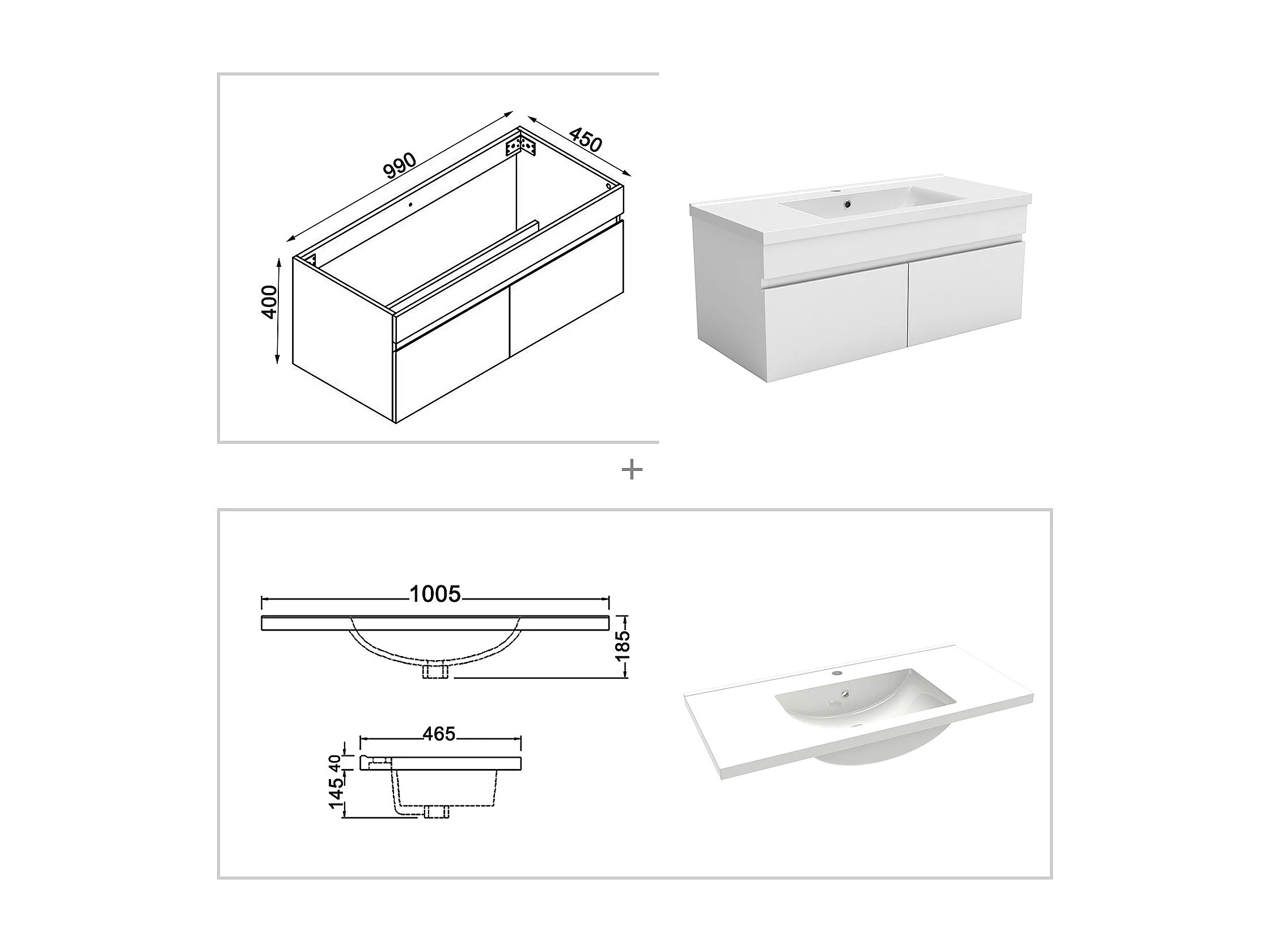 990
450
400

+

1005
185
465
40
145