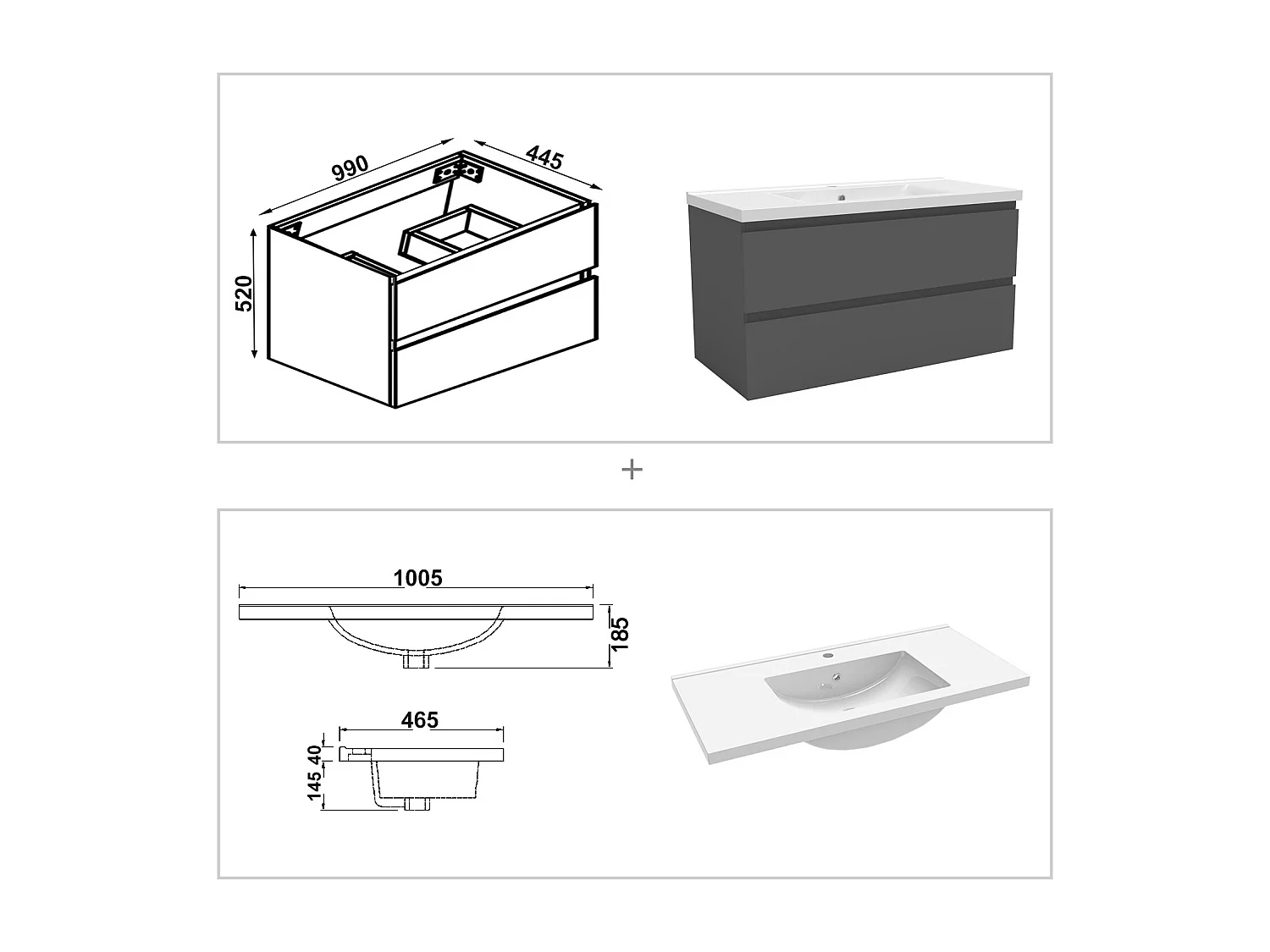 990
445
520

+

1005
185
465
40
145