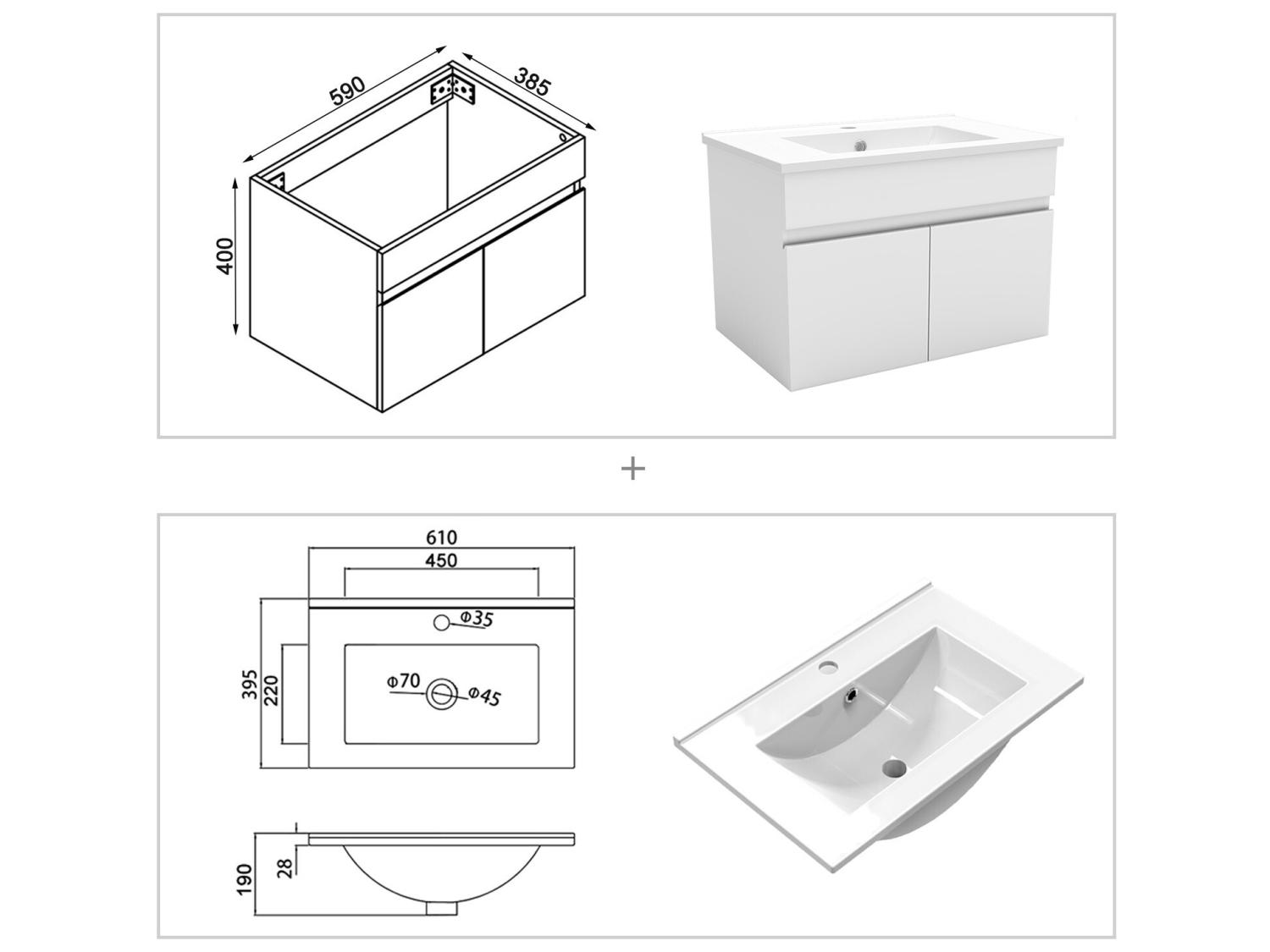 590
385
400

+

610
450
Φ35
395
220
Φ70
Φ45
190
28