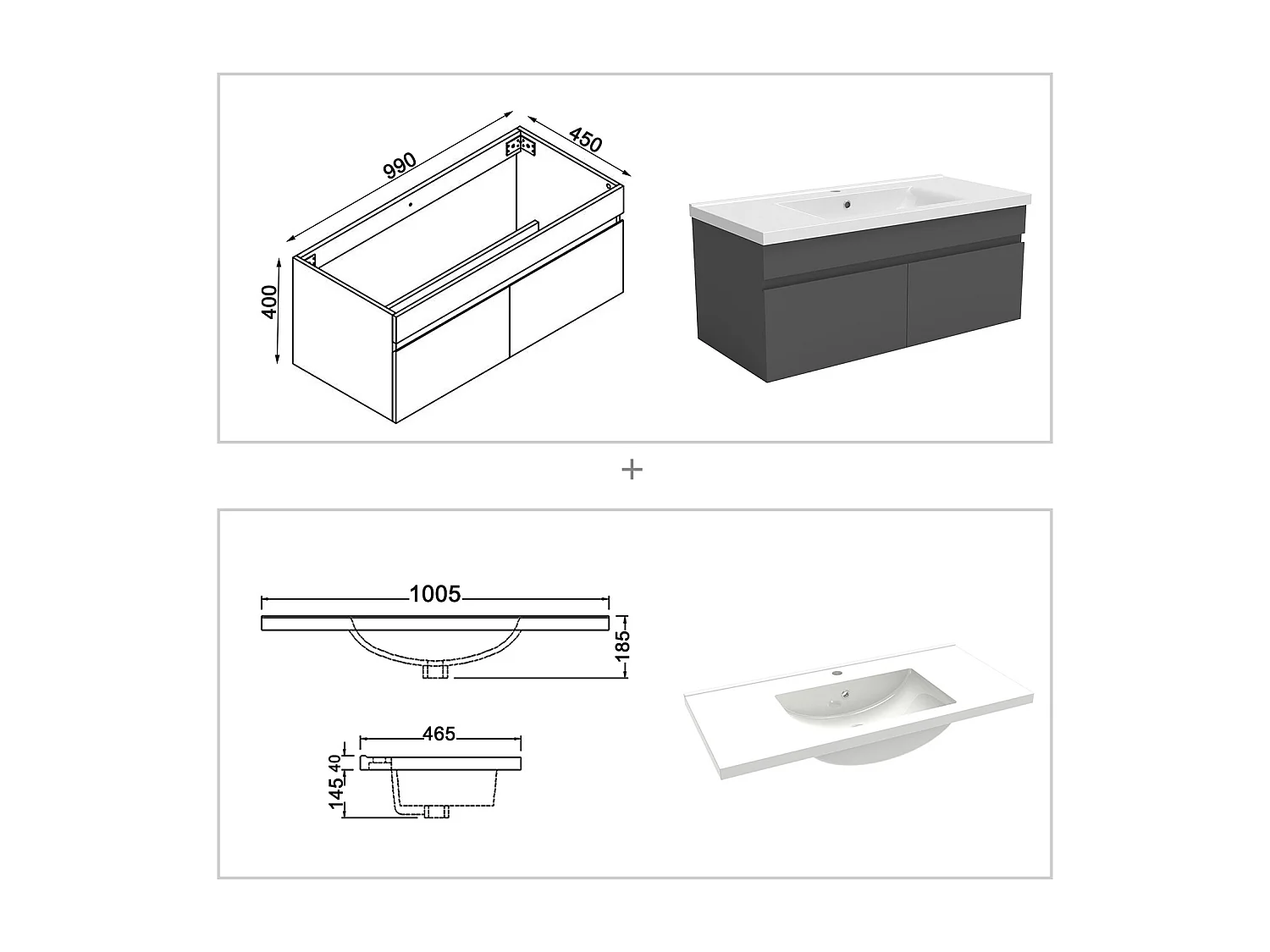 990
450
400
+
1005
185
465
40
145