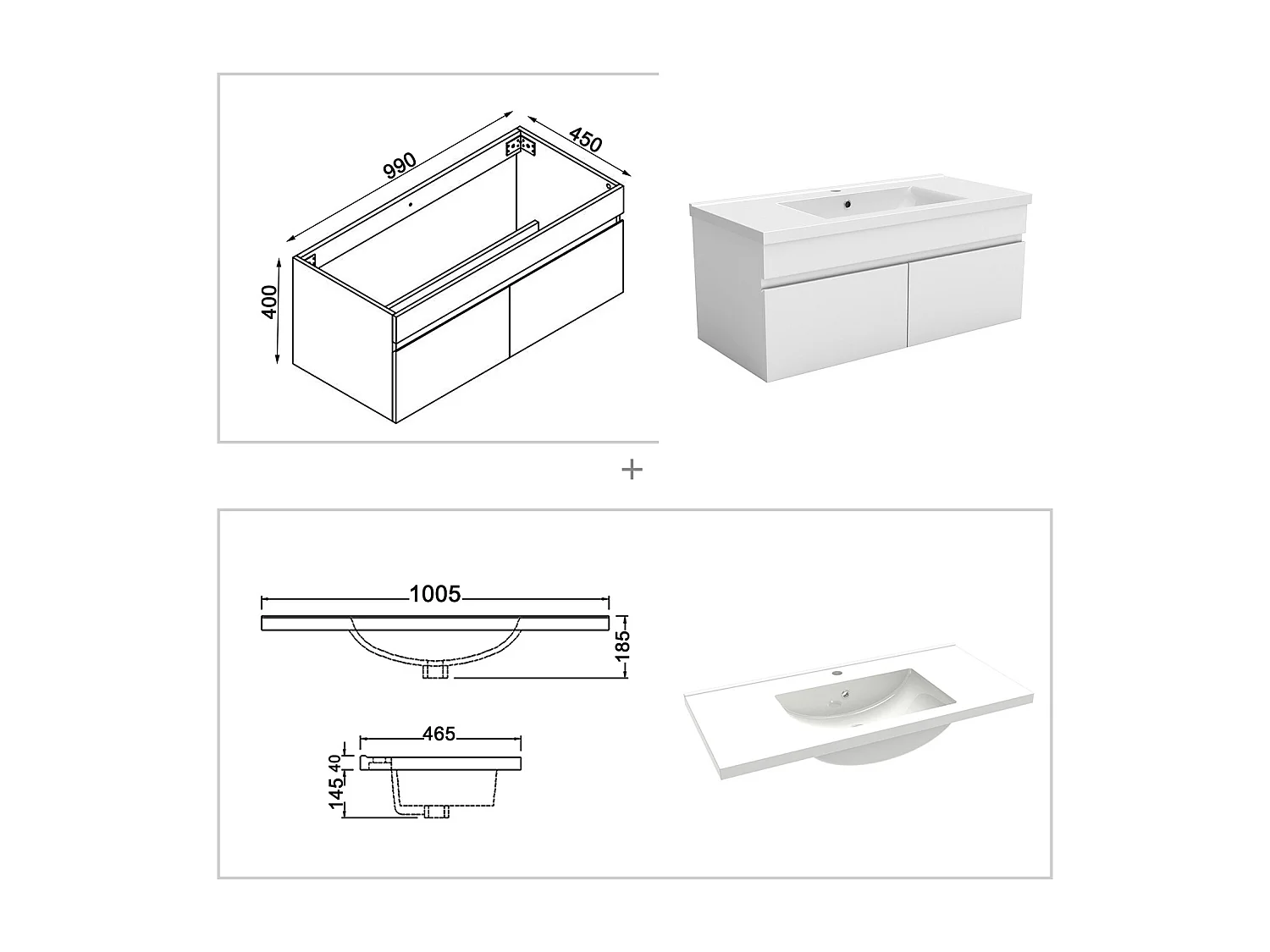 990
450
400
+
1005
185
465
40
145