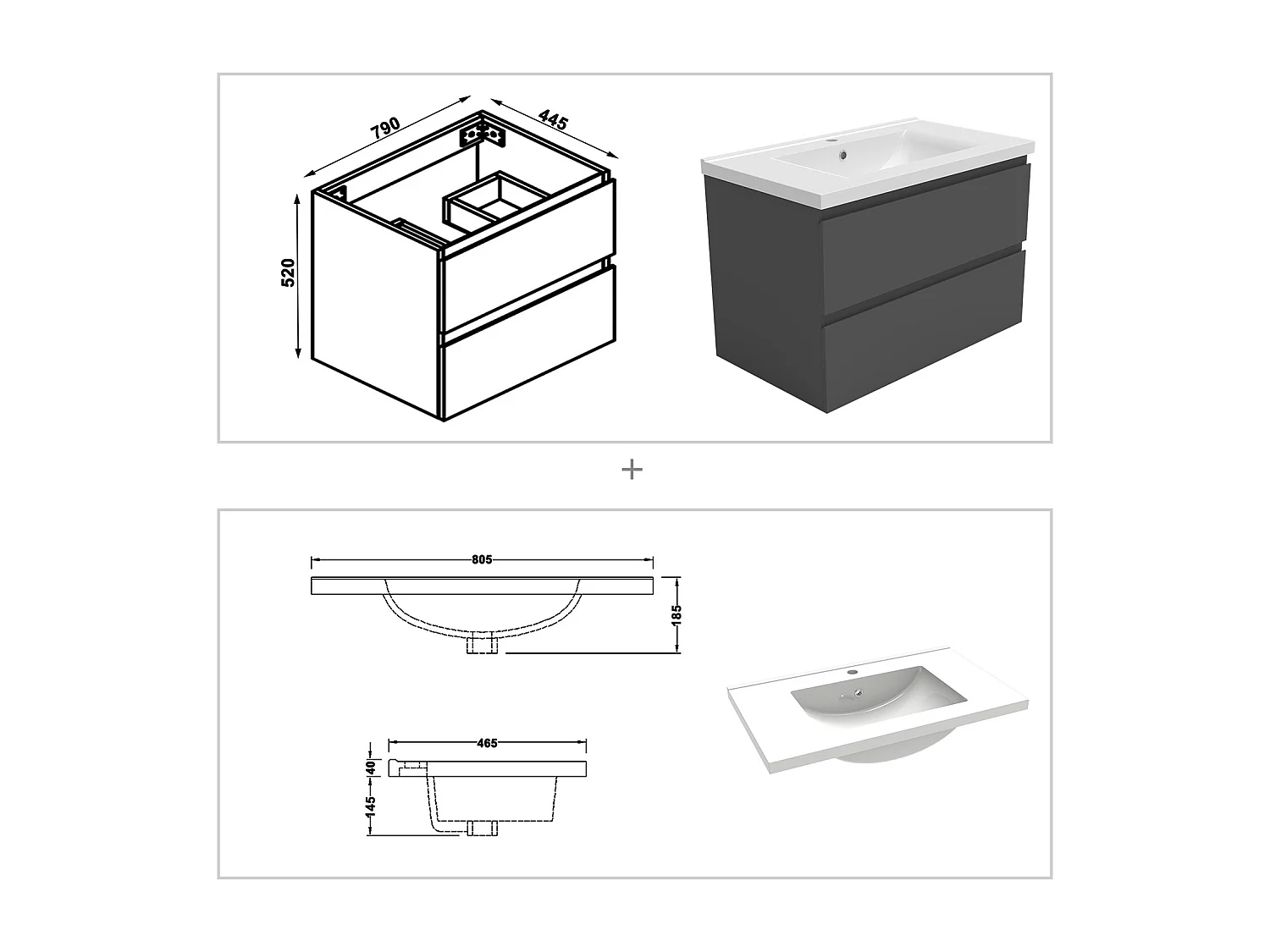 790
445
520

+

805
185

465
40
145