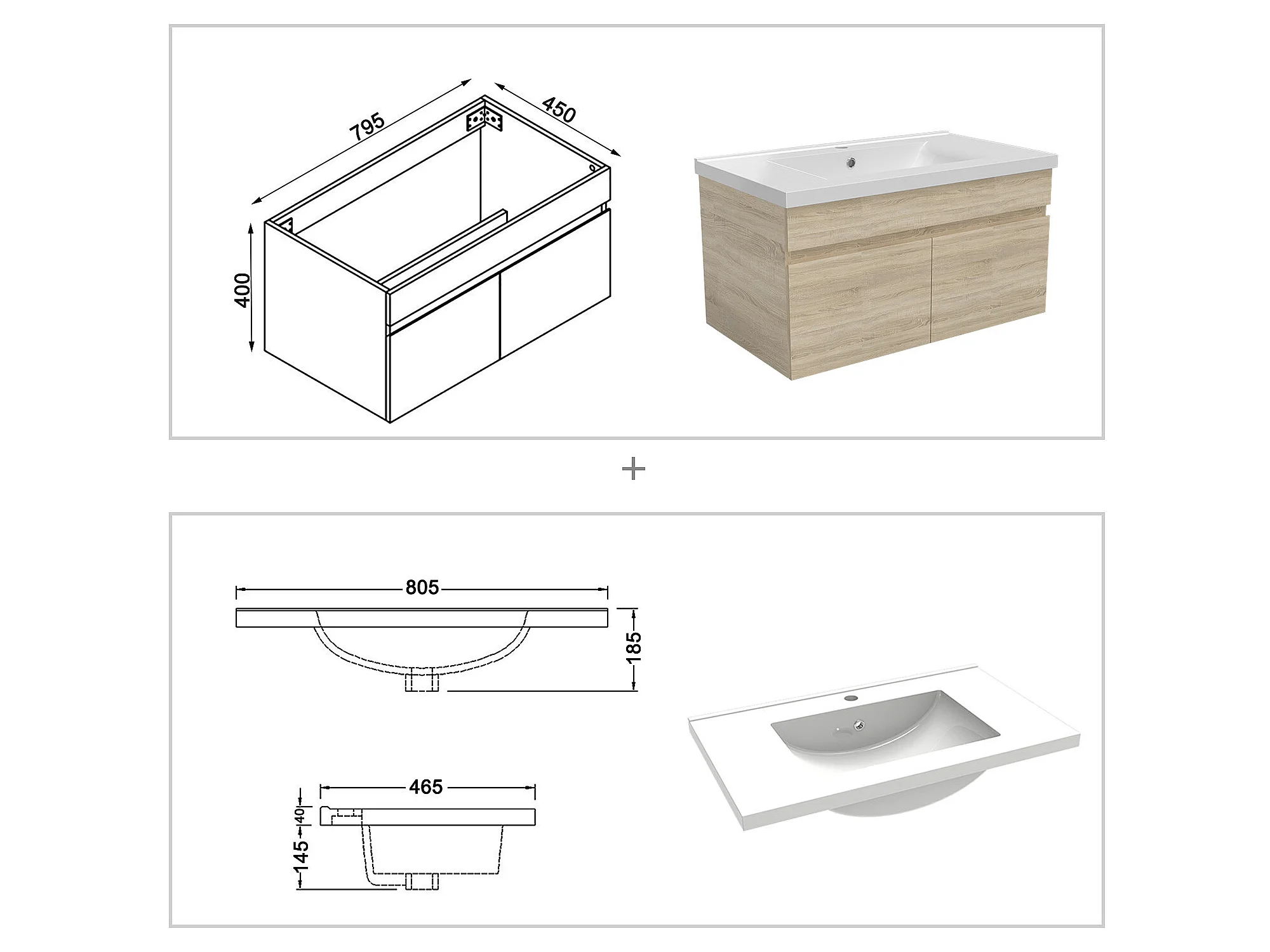 795
450
400

+

805
185
465
40
145