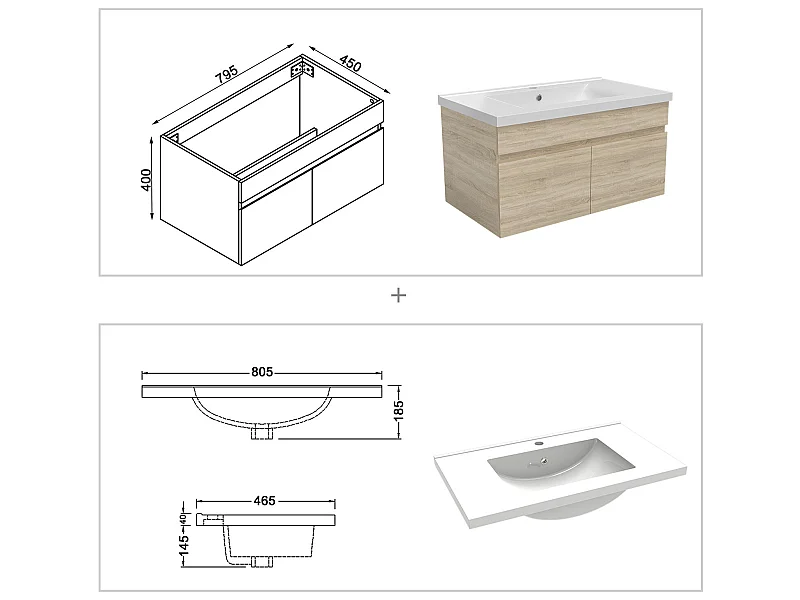 795
450
400

+

805
185
465
40
145