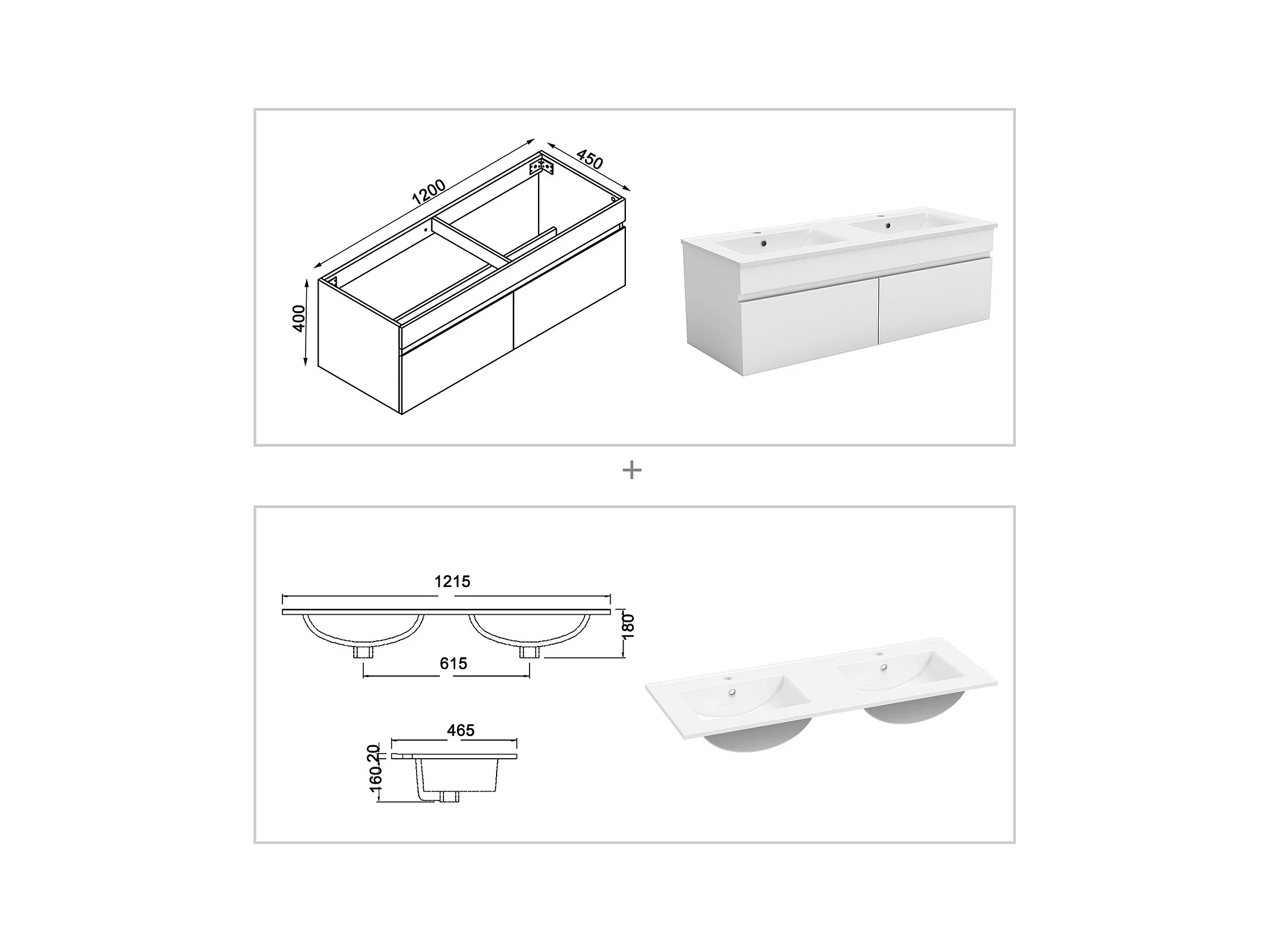 1200
450
400

+

1215
180
615

465
20
160