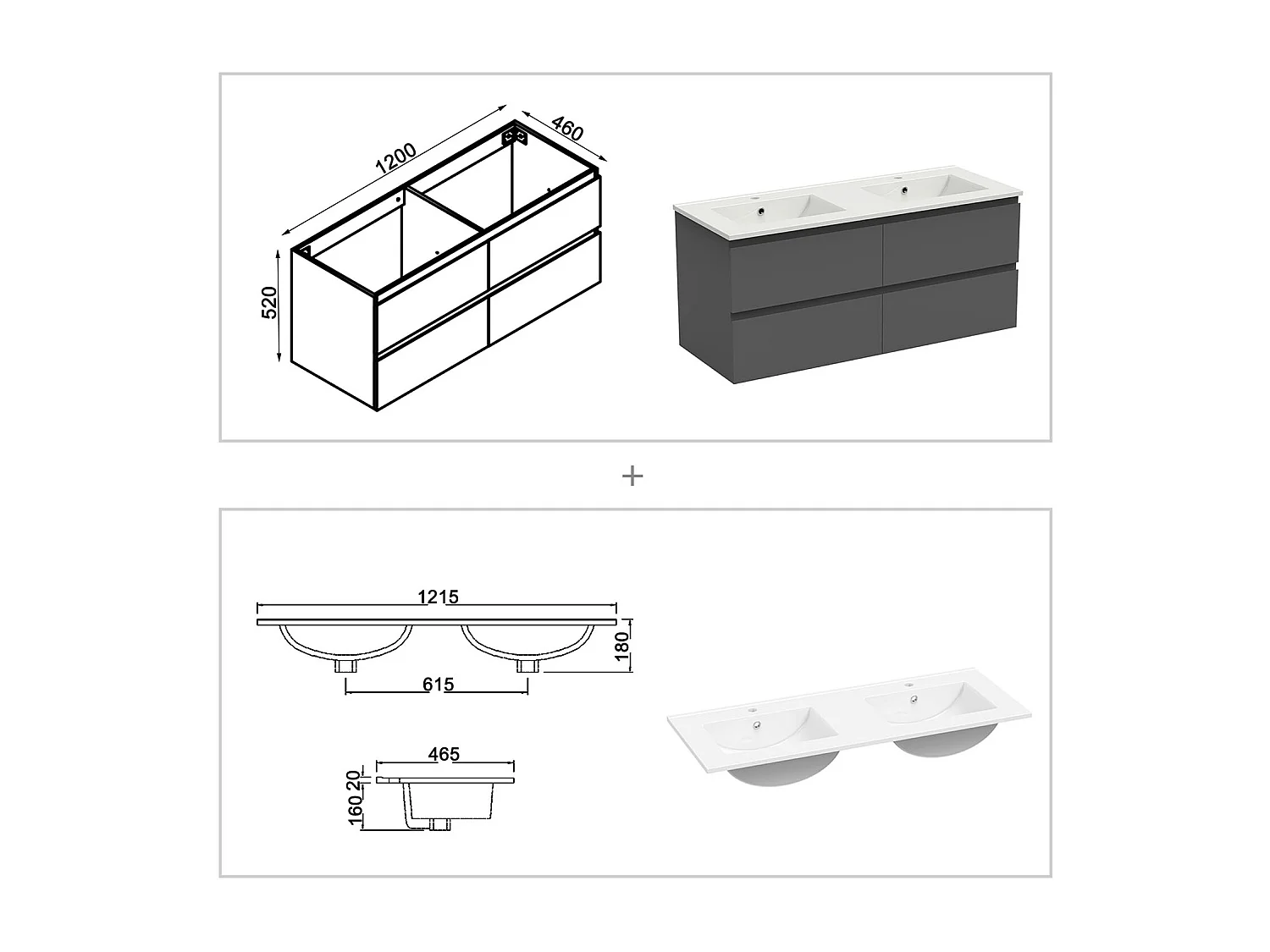 1200
460
520

+

1215
180
615
465
20
160