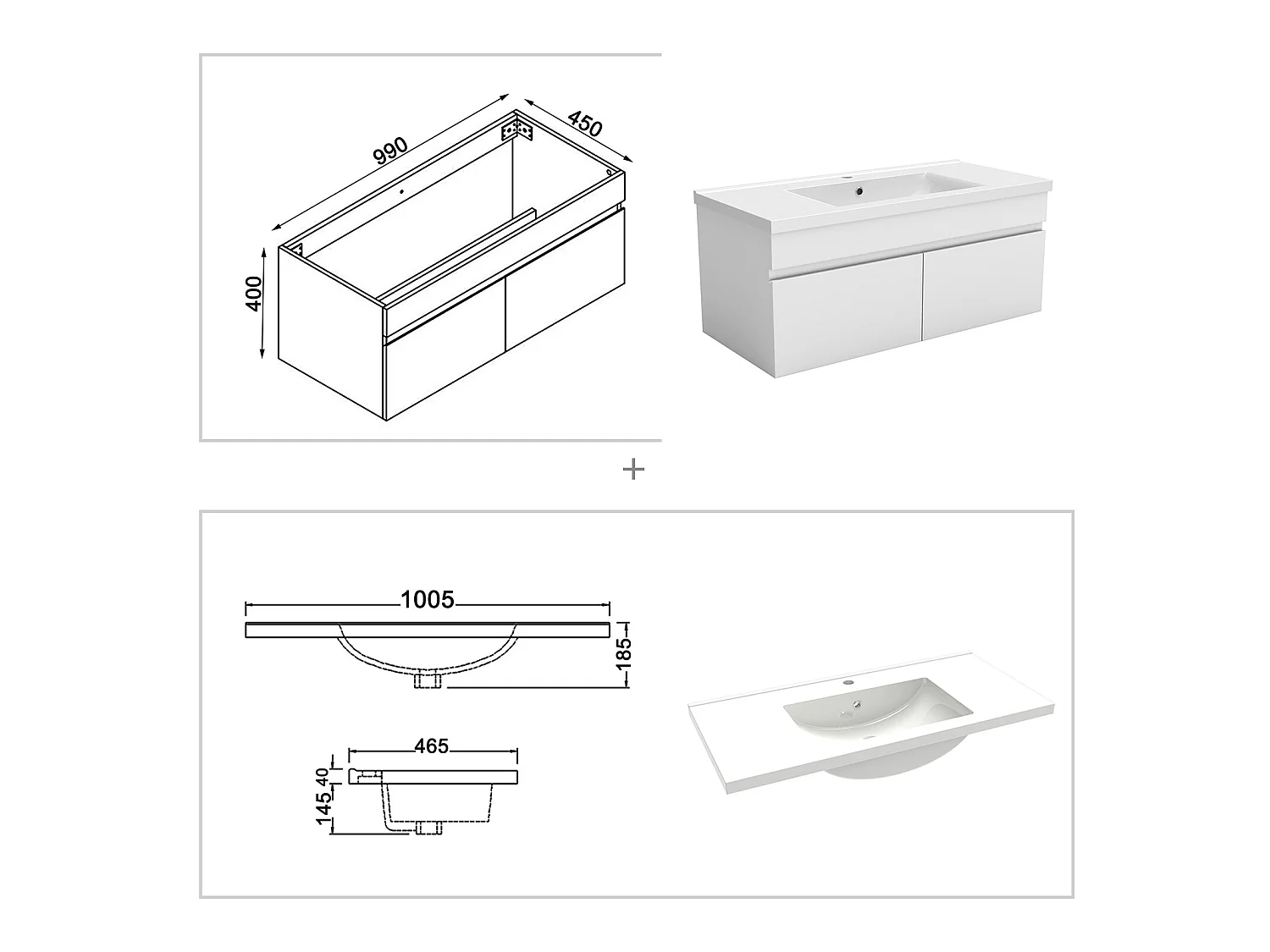 990
450
400

+

1005
185
465
40
145