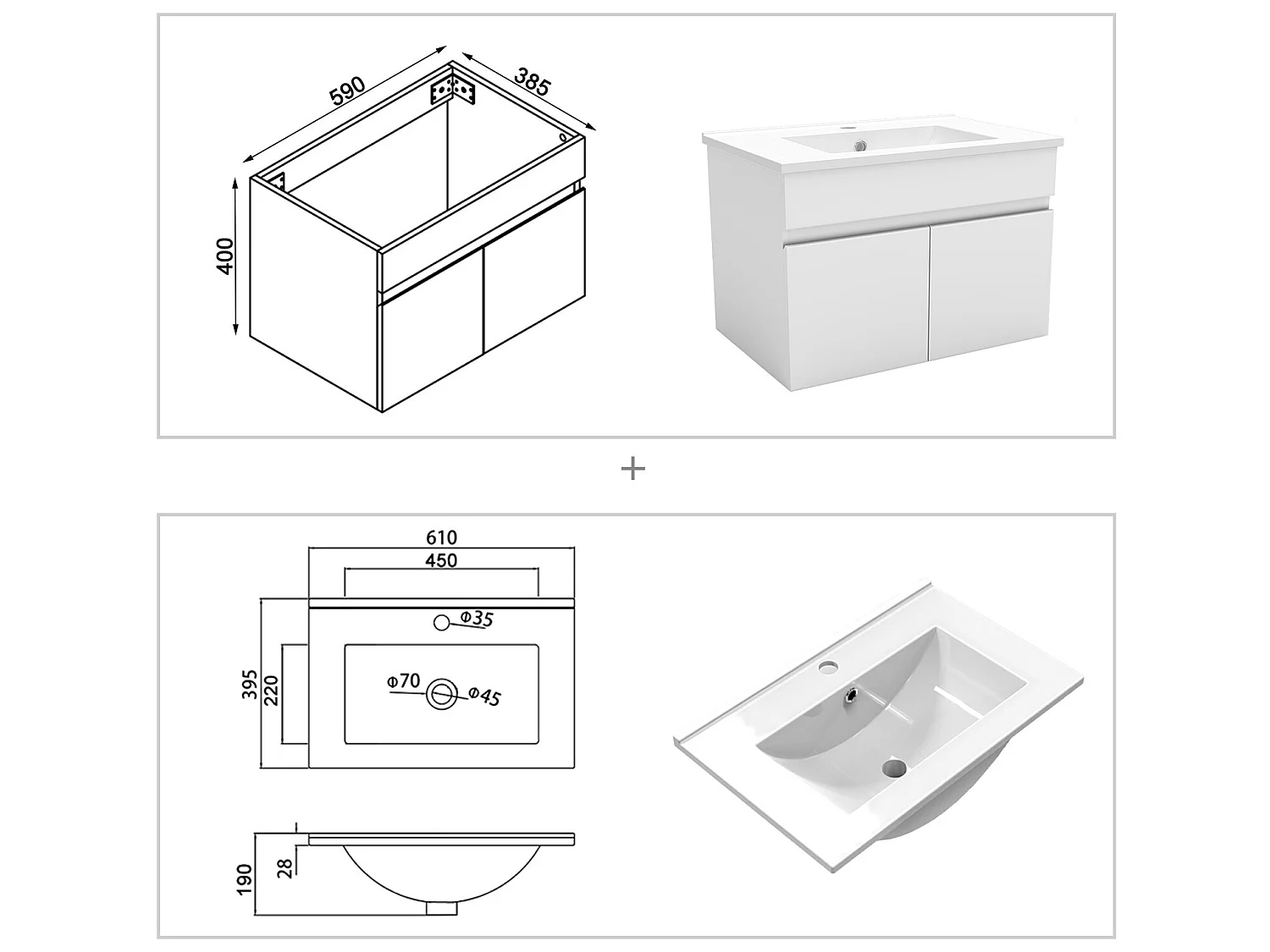 590
385
400

+

610
450
Φ35
395
220
Φ70
Φ45
190
28