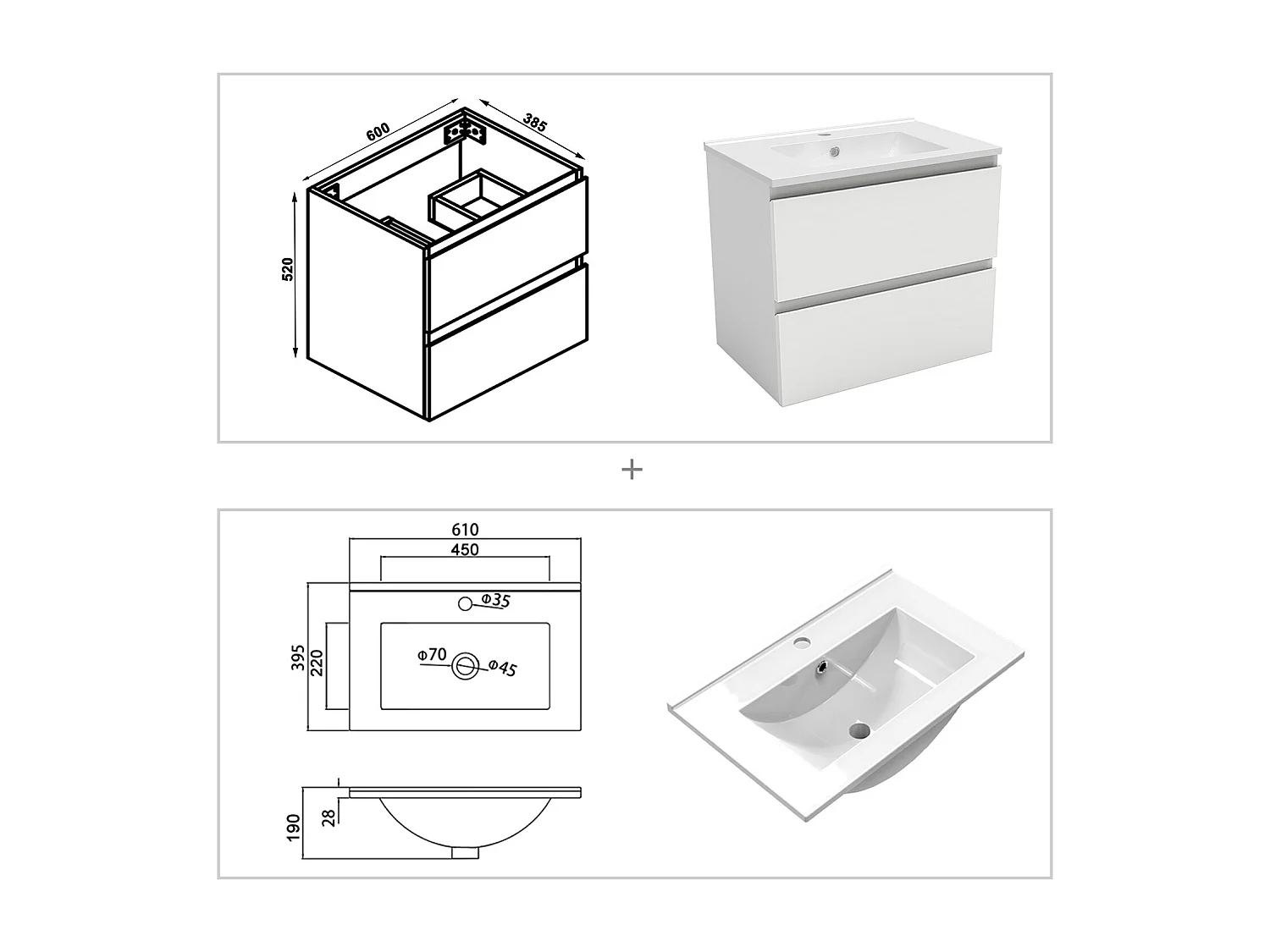 600
385
520

+

610
450
Φ35
395
220
Φ70
Φ45
190
28