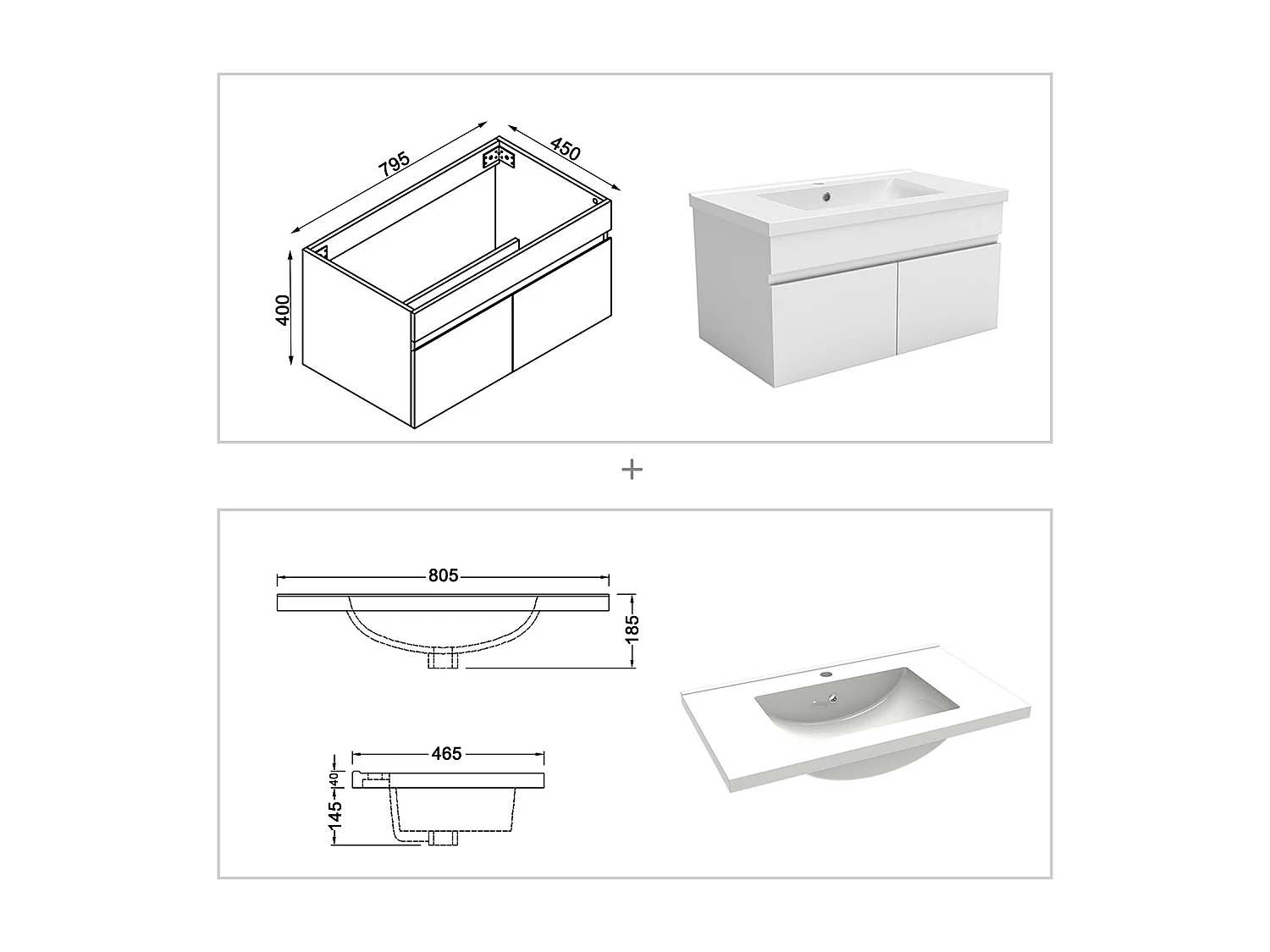 795
450
400
+
805
185
465
40
145