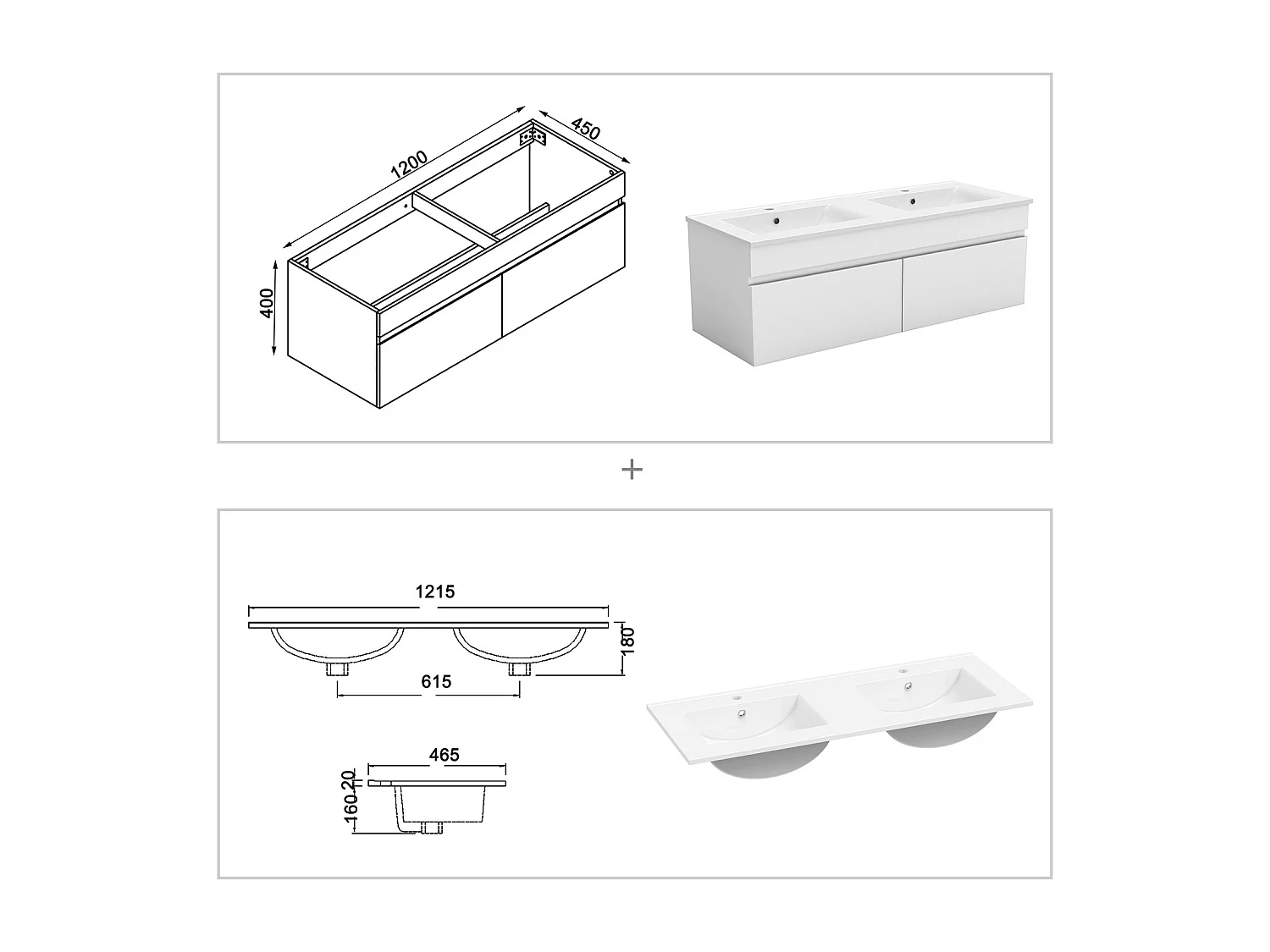 1200
450
400

+

1215
180
615
465
20
160