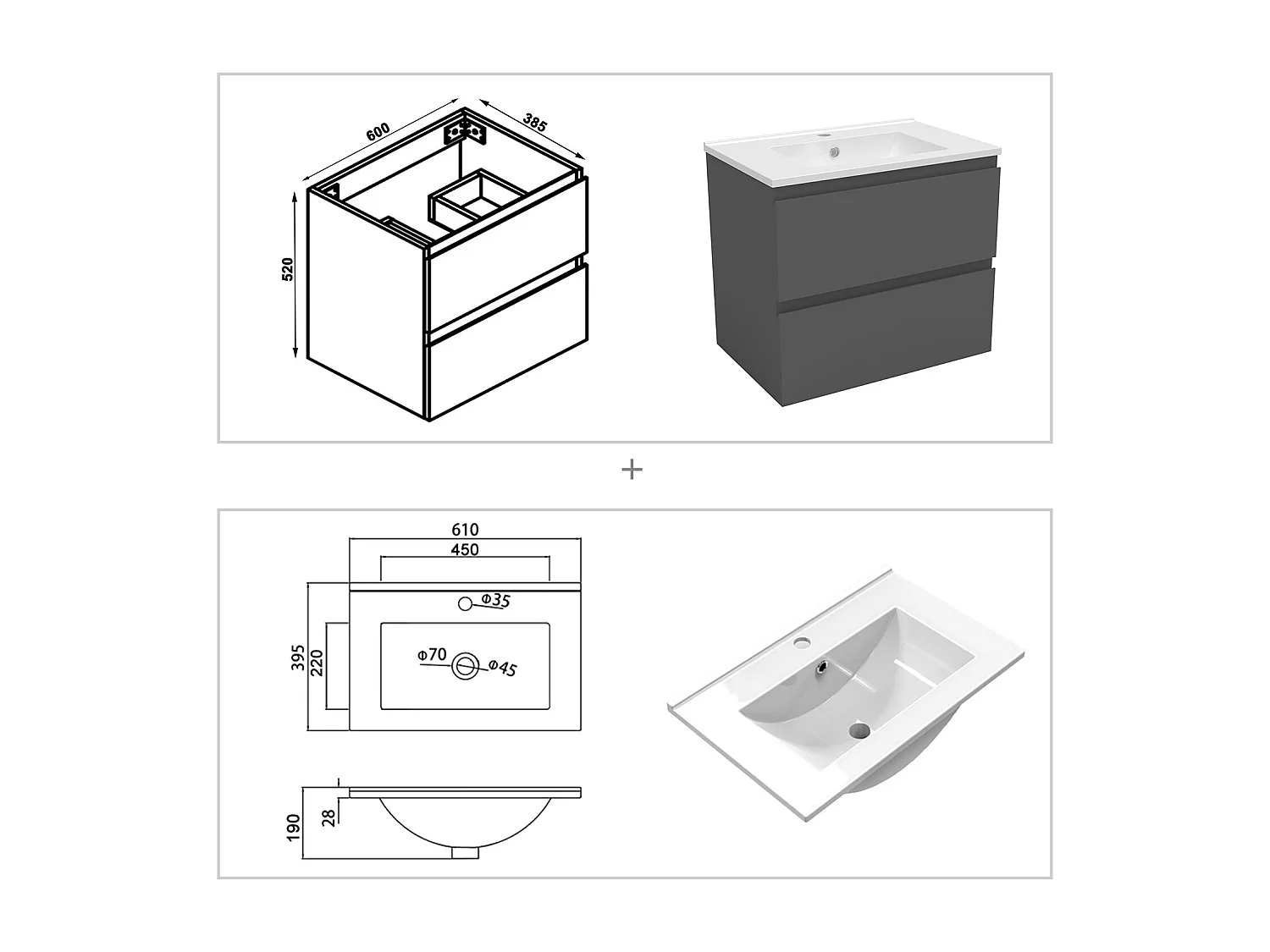 600
385
520

+

610
450
Φ35
395
220
Φ70
Φ45
190
28