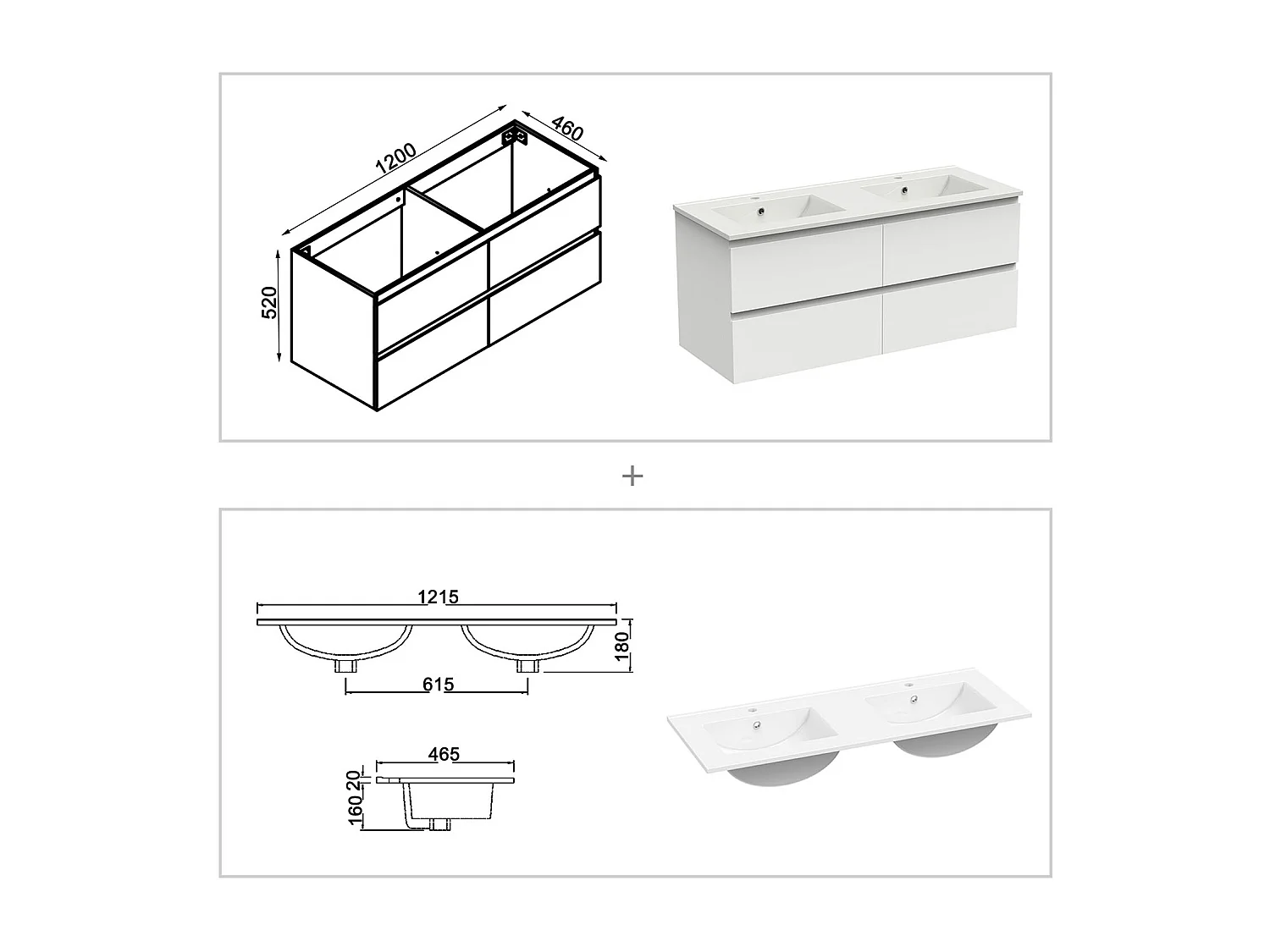 1200
460
520

+

1215
180
615

465
20
160