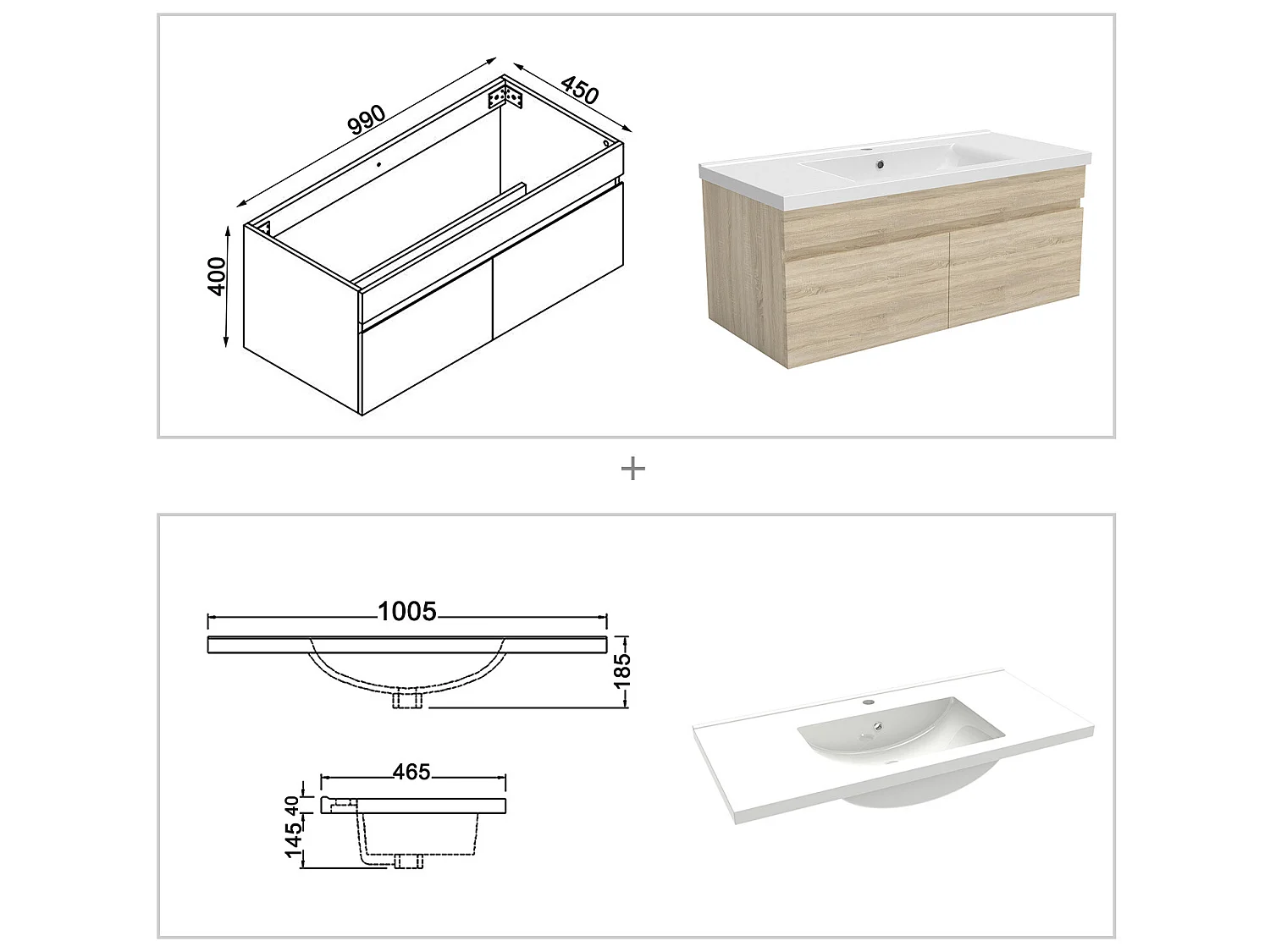 990
450
400

+

1005
185
465
40
145