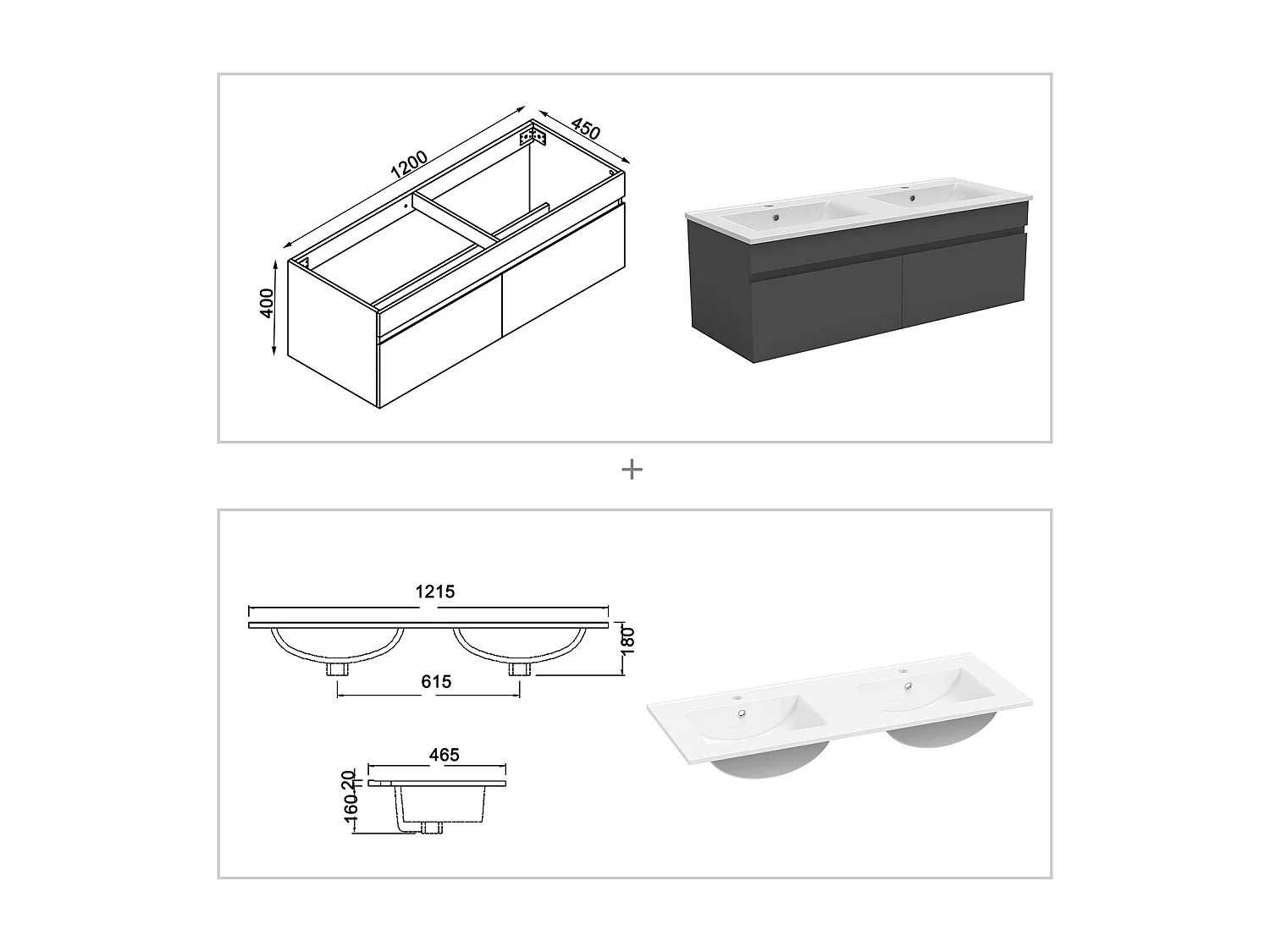 1200

450

400

+

1215

180

615

465

20

160