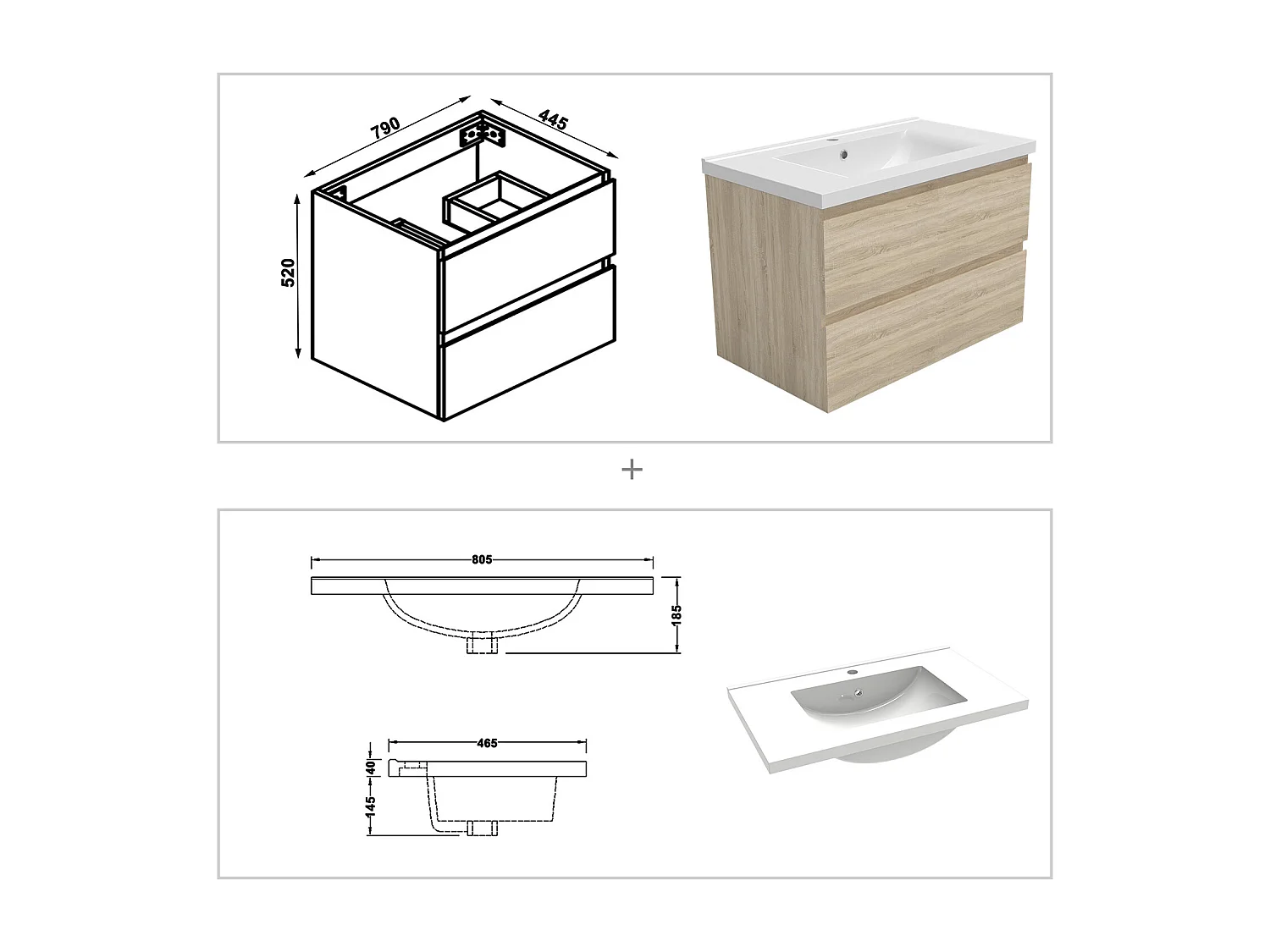 790
445
520

+

805
185
465
40
145