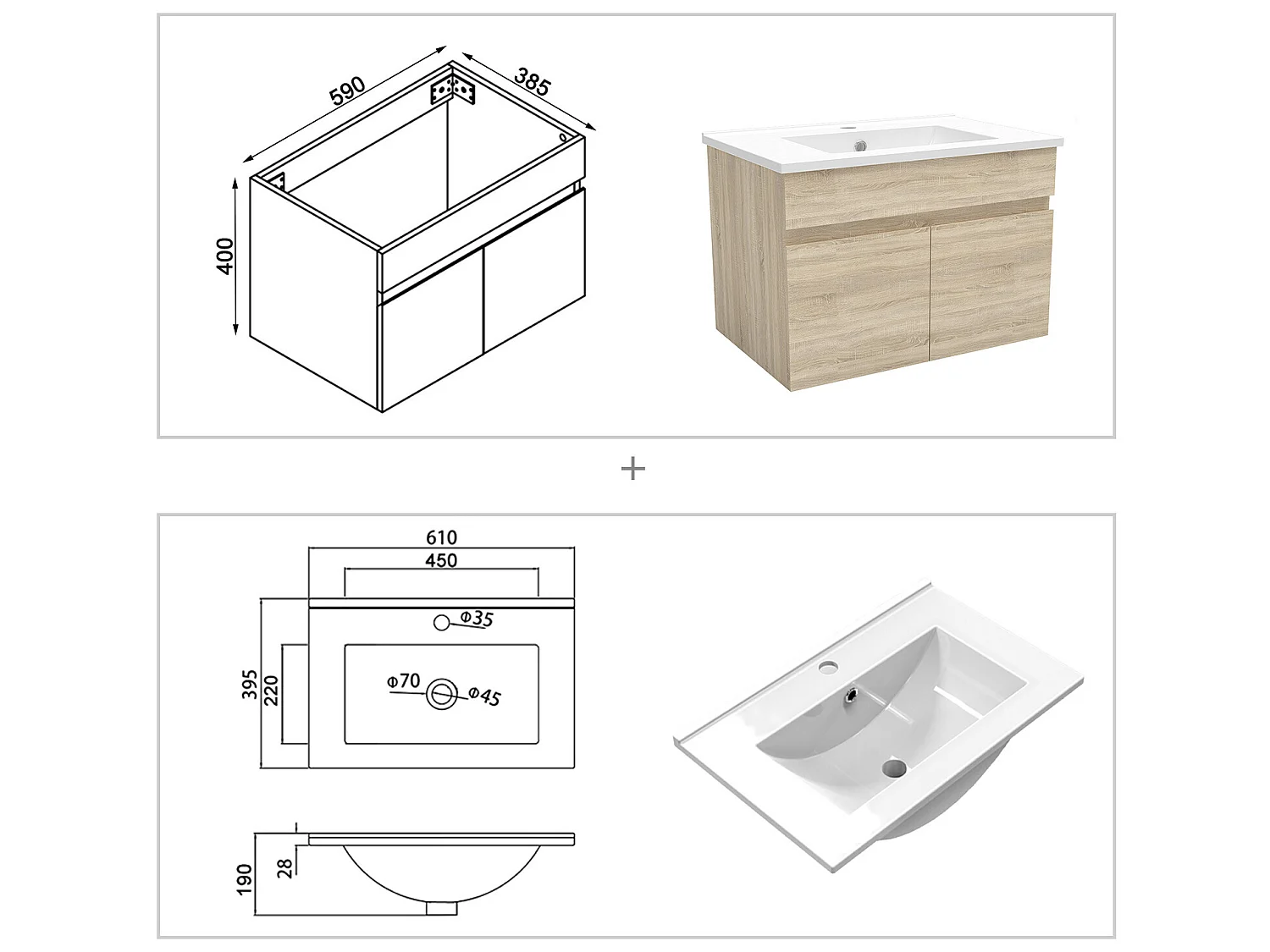 590
385
400

+

610
450
Φ35
395
220
Φ70
Φ45
190
28