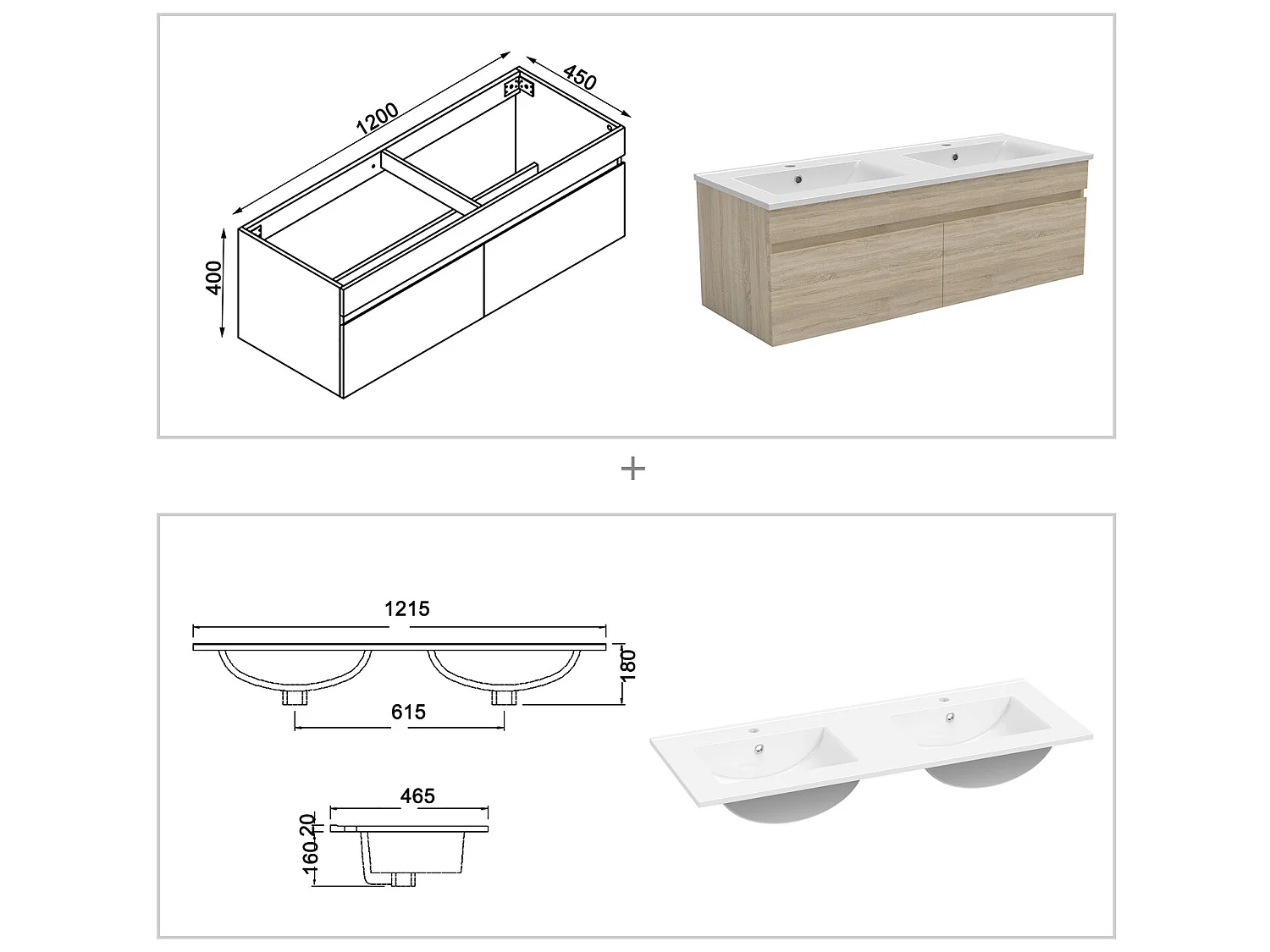 1200
450
400
+
1215
180
615
465
20
160