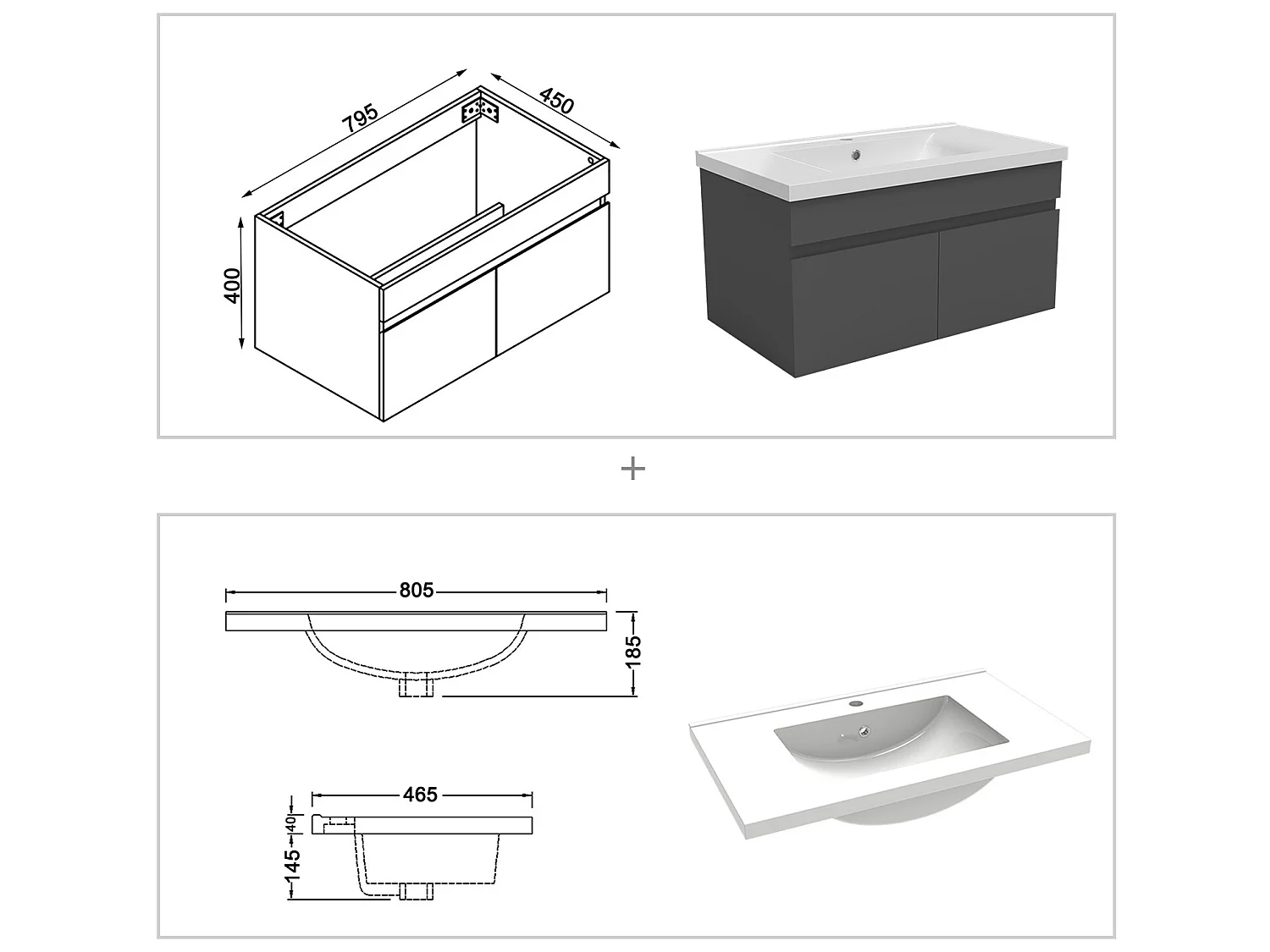 795
450
400

+

805
185

465
40
145