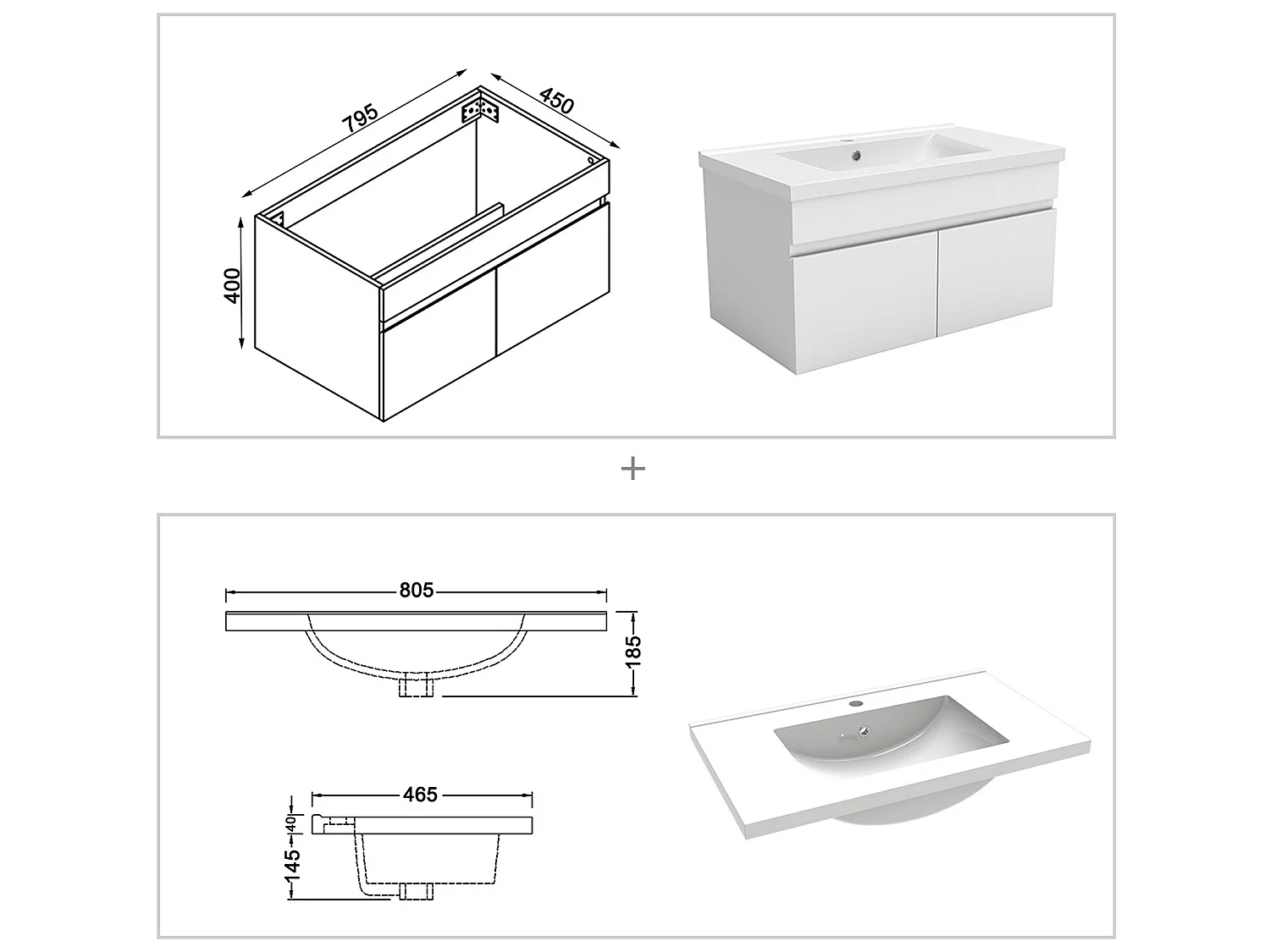 795
450
400

+

805
185
465
40
145