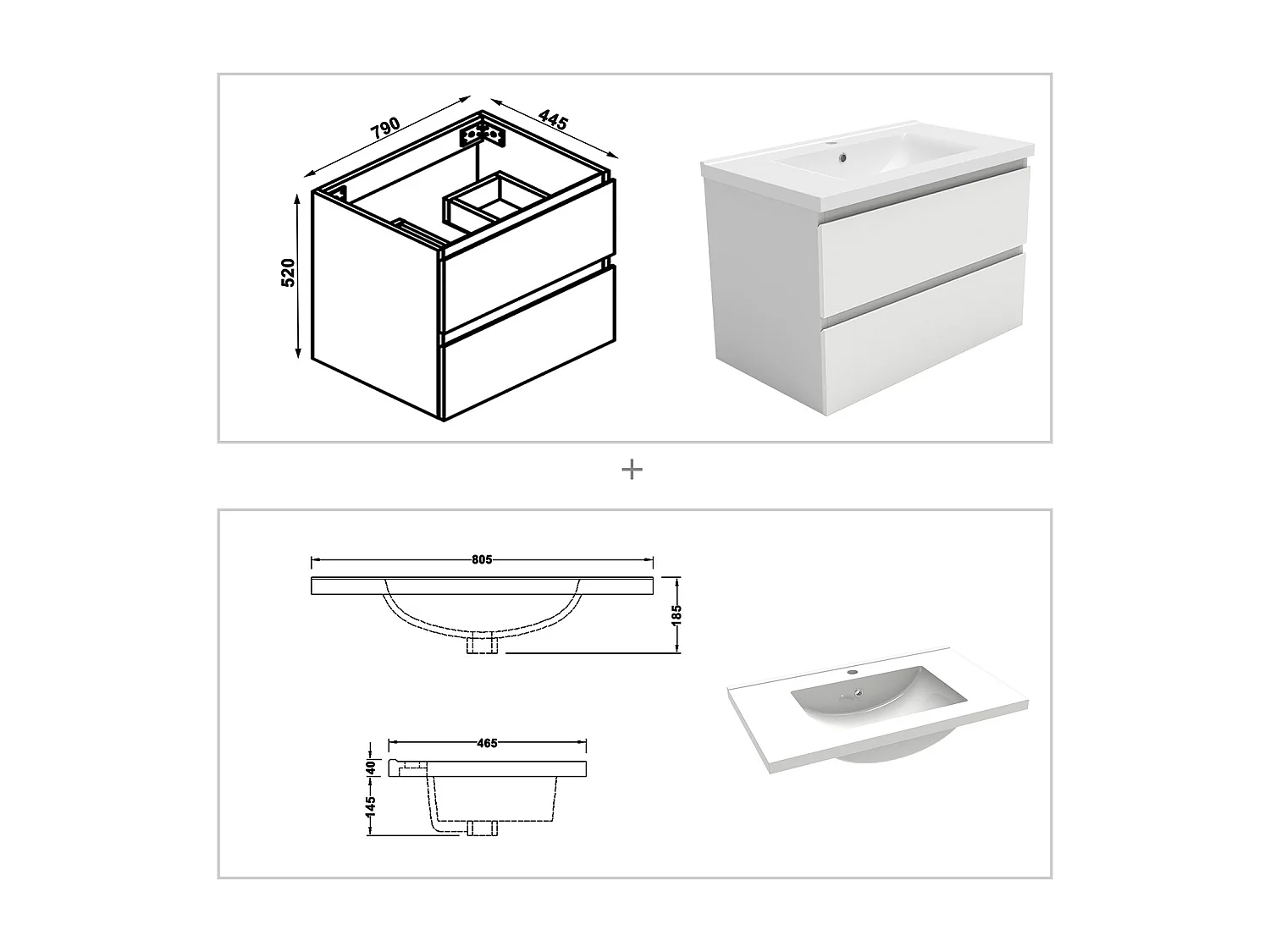 790
445
520

+

805
185
465
40
145