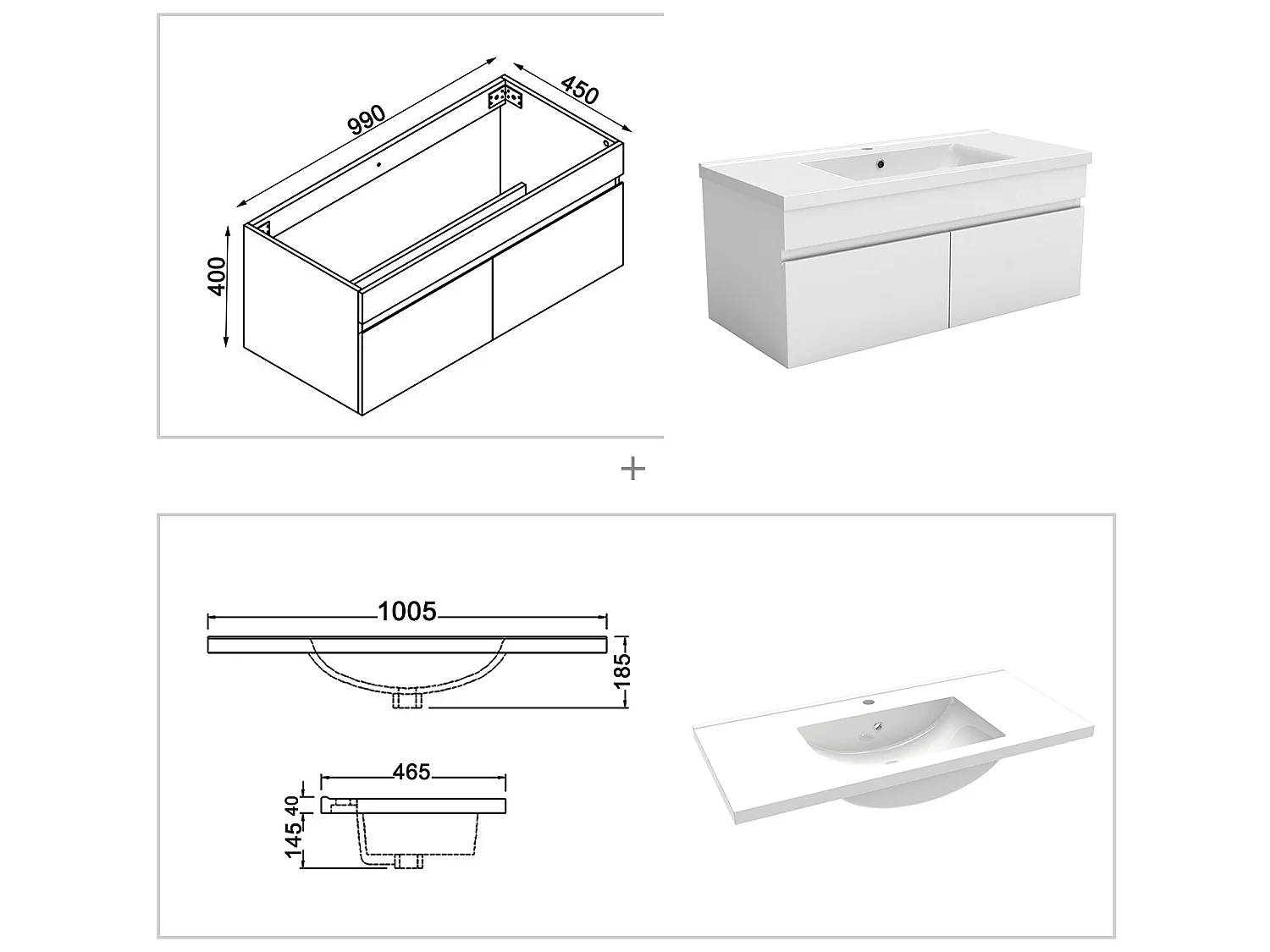 990

450

400

+

1005

185

465

40

145