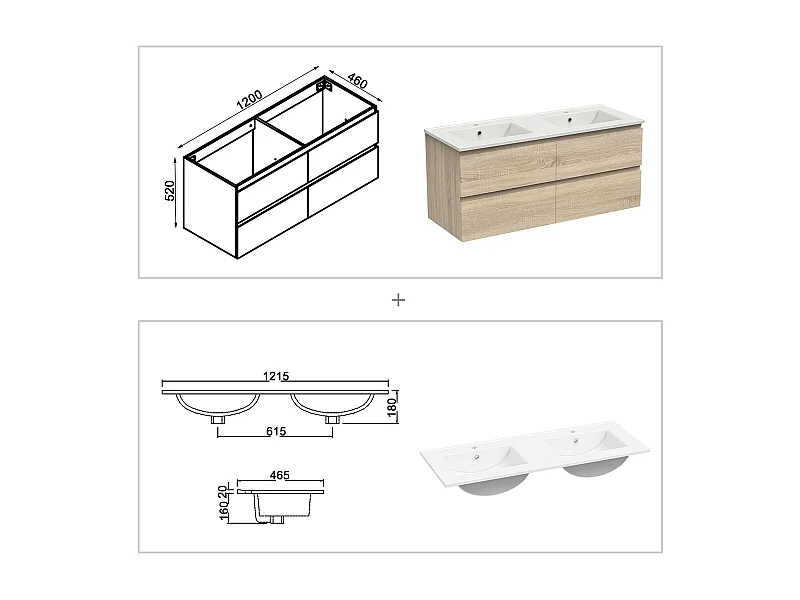 1200
460
520
+
1215
180
615
465
20
160