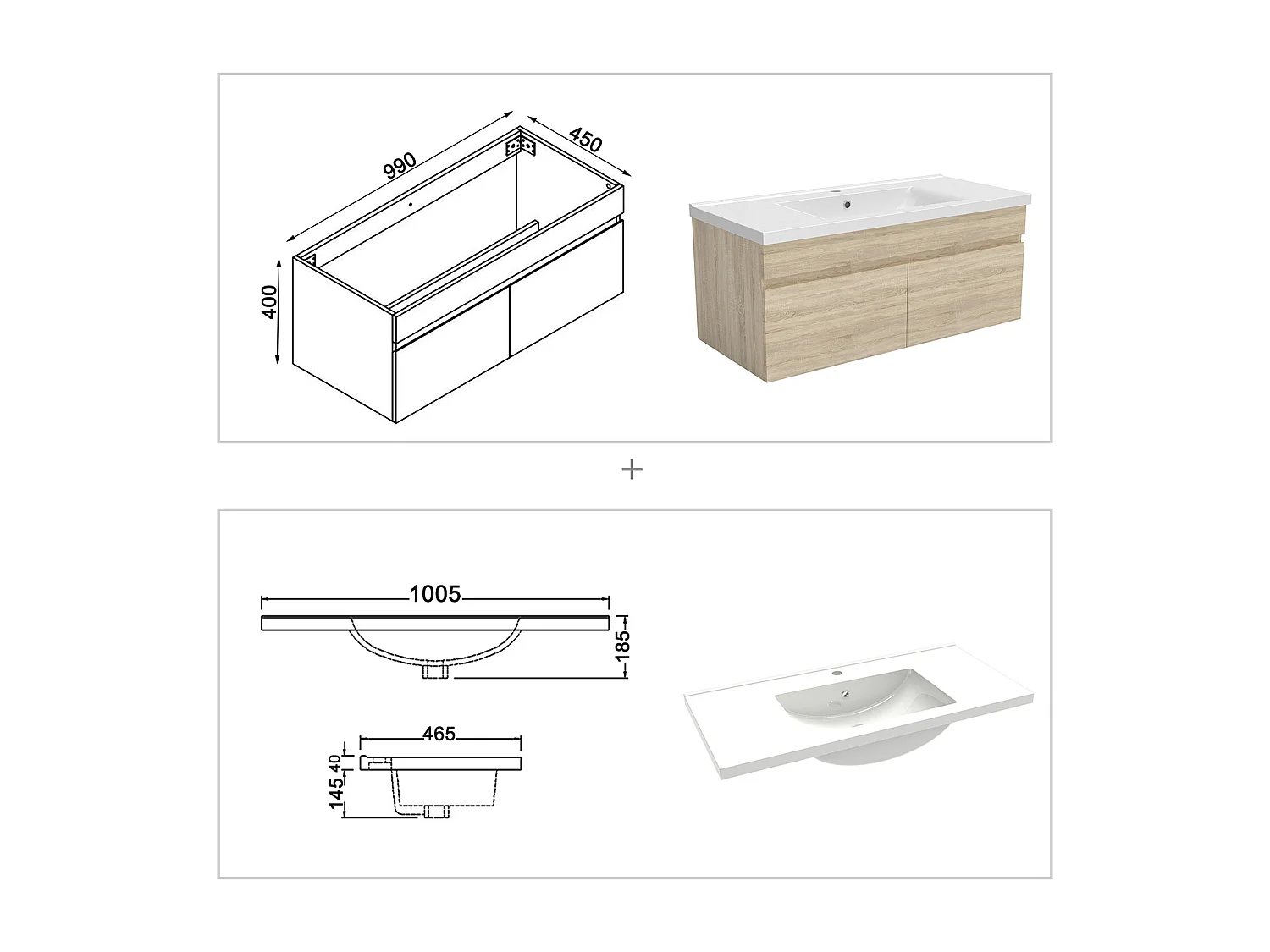 990
450
400

+

1005
185
465
40
145