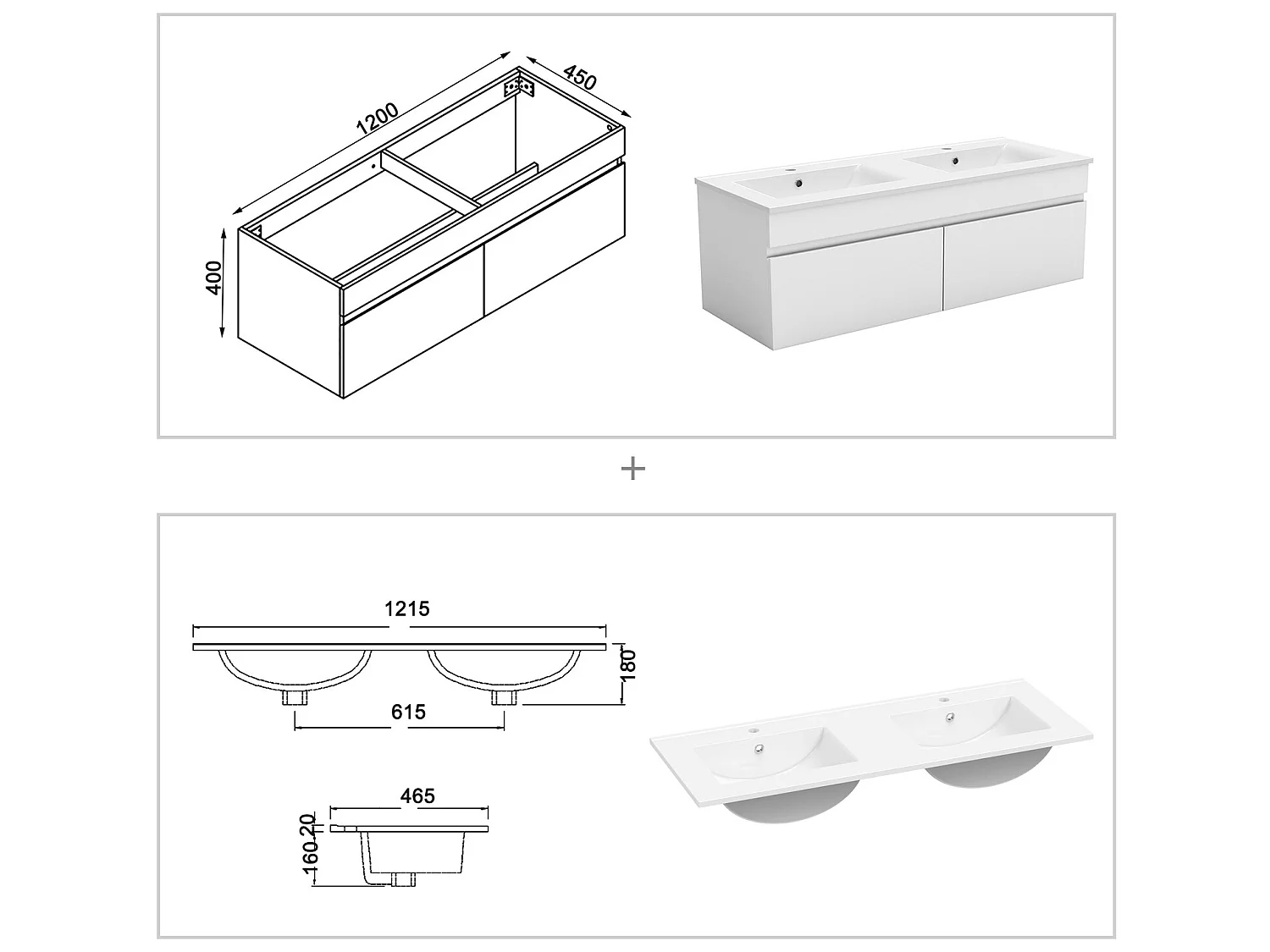 1200
450
400

+

1215
180
615
465
20
160