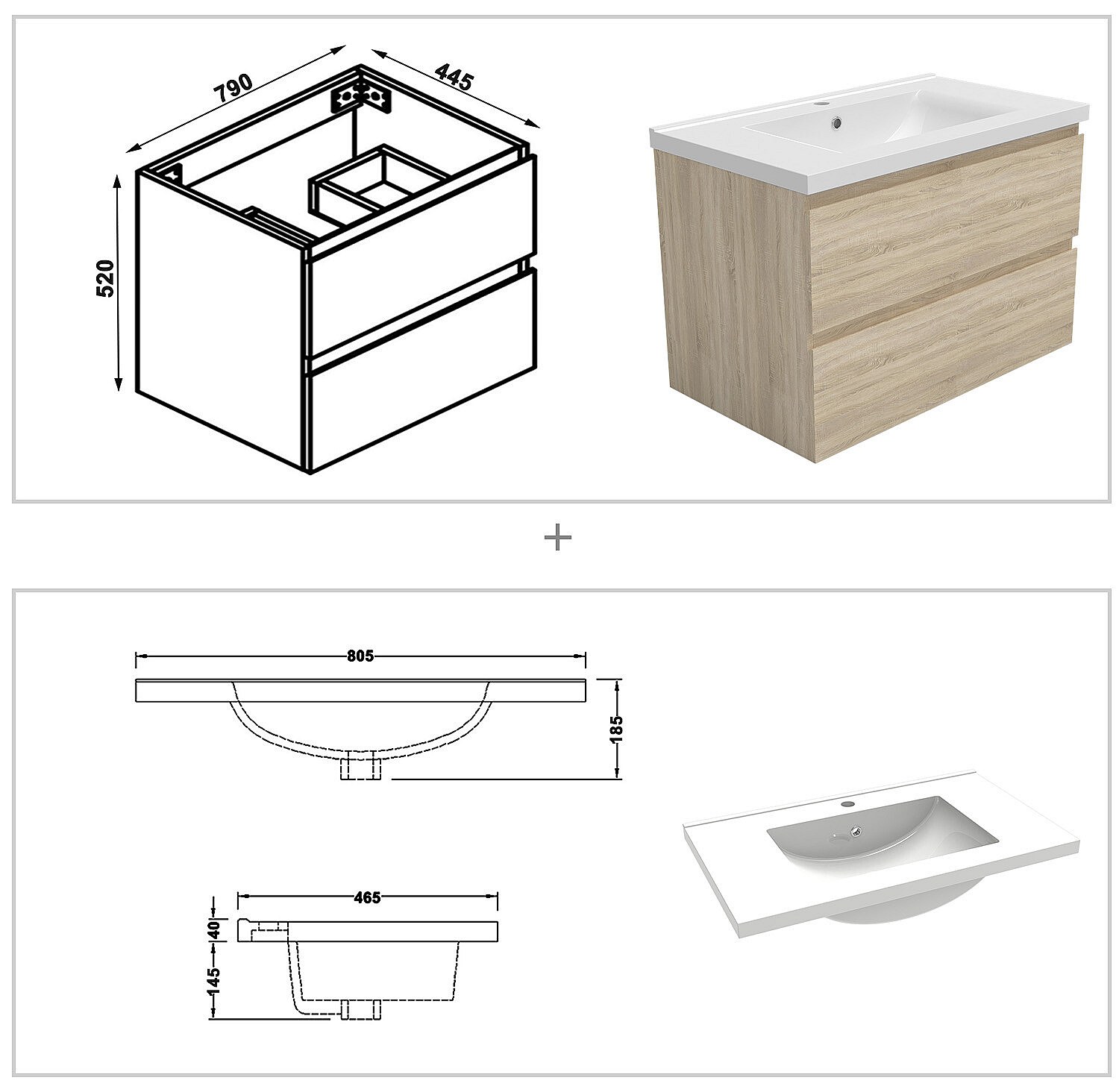 790
445
520

+

805
185

465
40
145