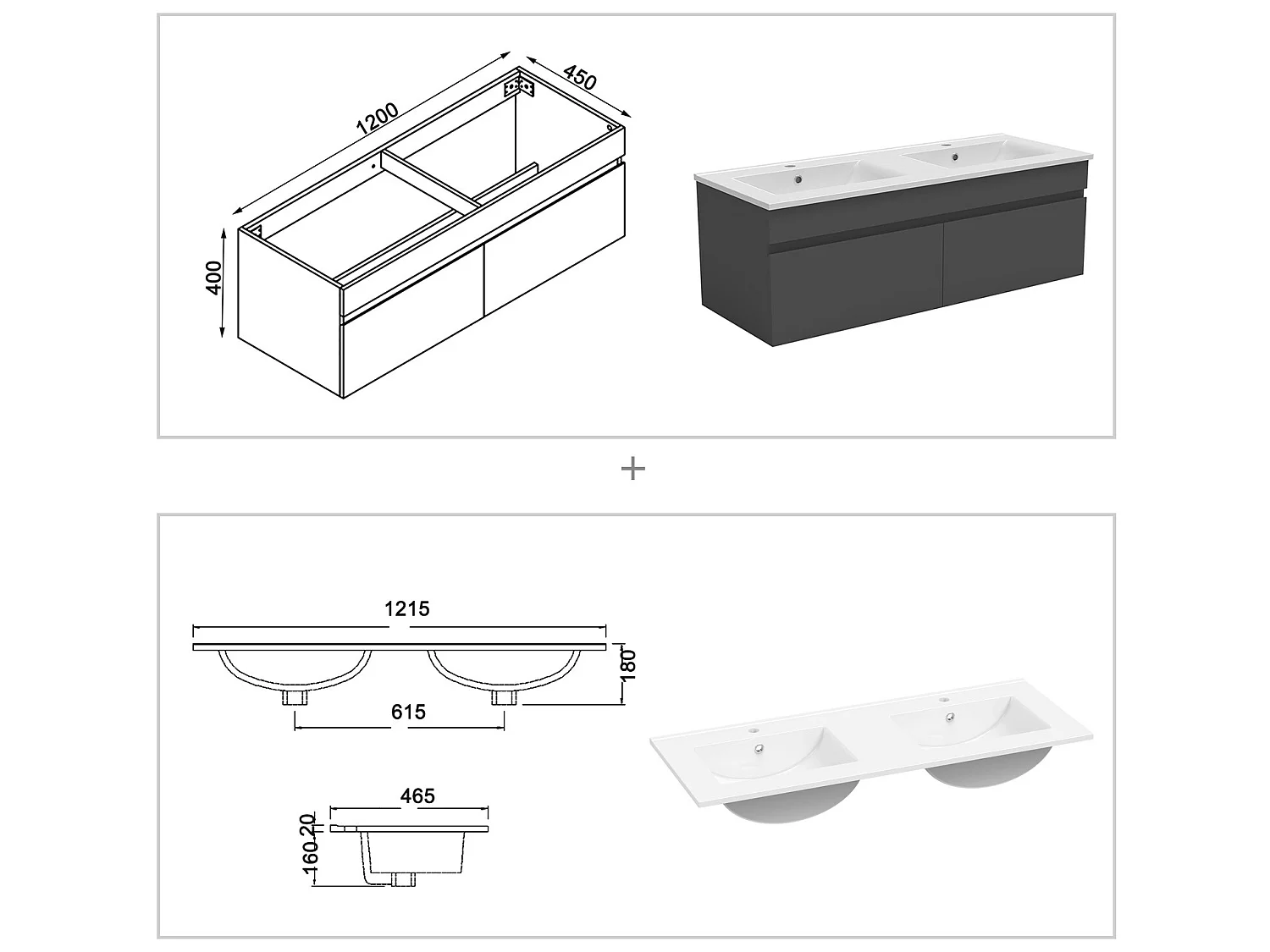 1200
450
400

+

1215
180
615
465
20
160