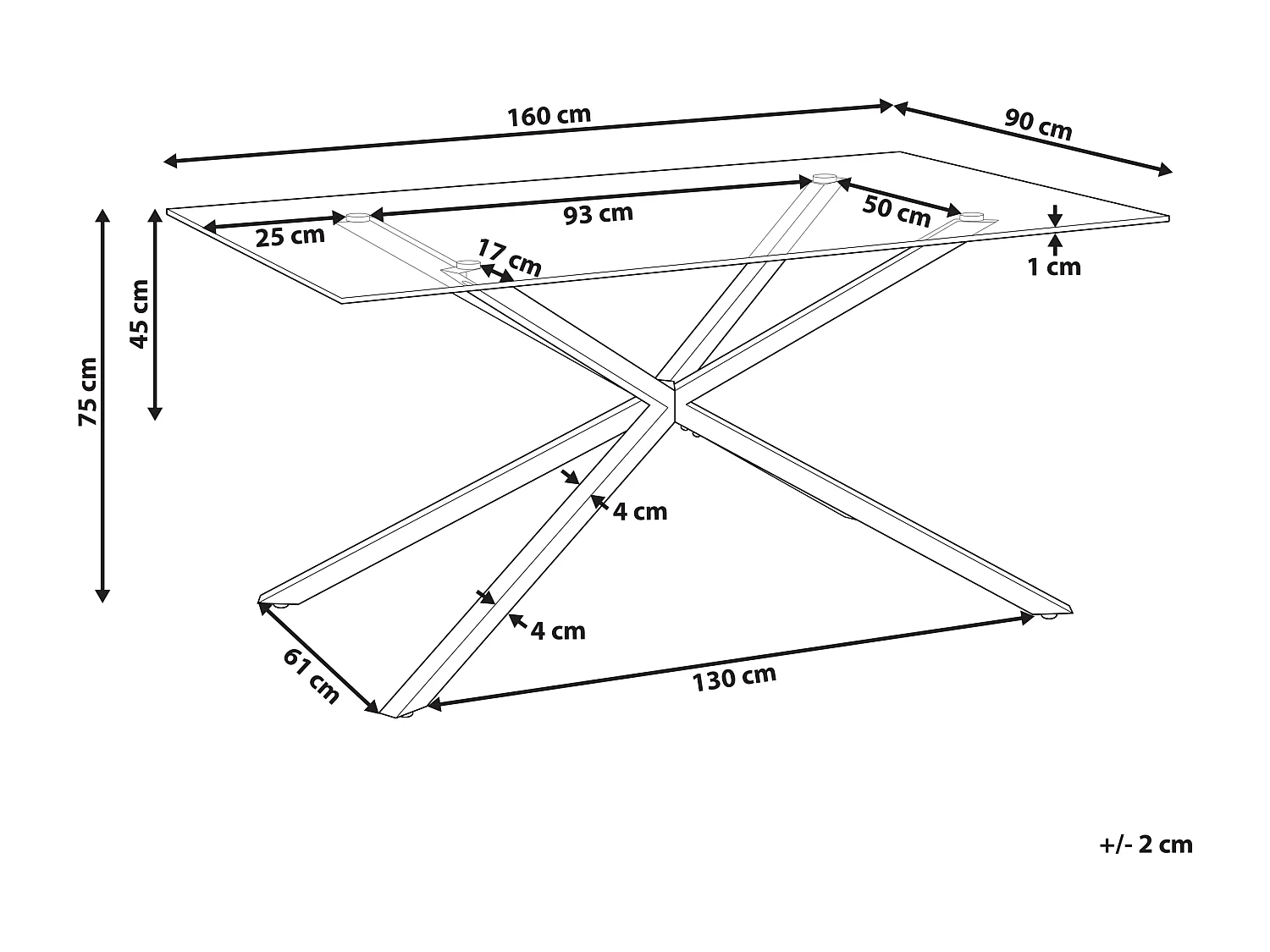 160 cm

90 cm

93 cm

50 cm

25 cm

17 cm

1 cm

45 cm

75 cm

4 cm

4 cm

61 cm

130 cm

+/- 2 cm