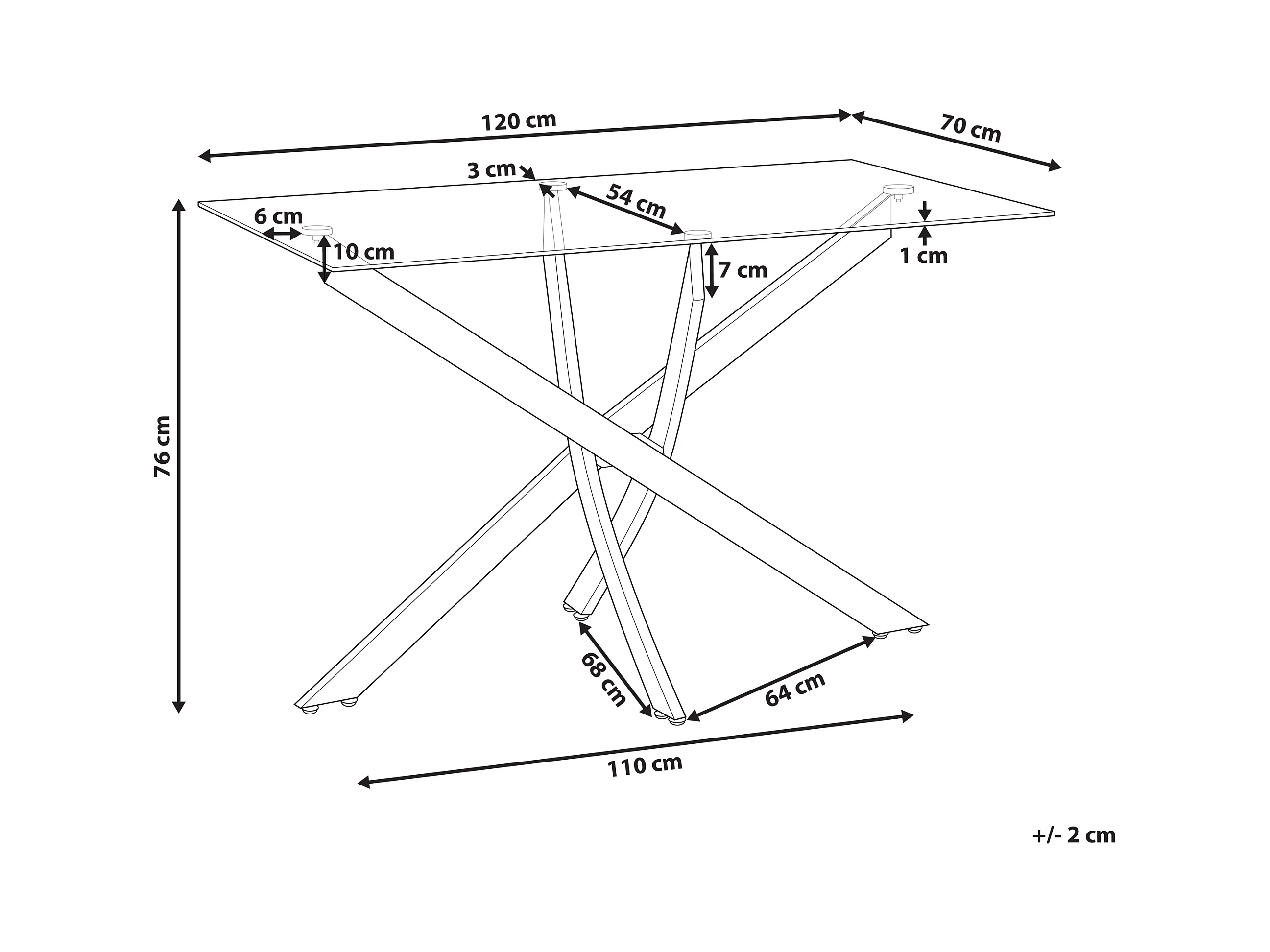 120 cm
70 cm
3 cm
54 cm
6 cm
10 cm
7 cm
1 cm
76 cm
68 cm
64 cm
110 cm
+/- 2 cm